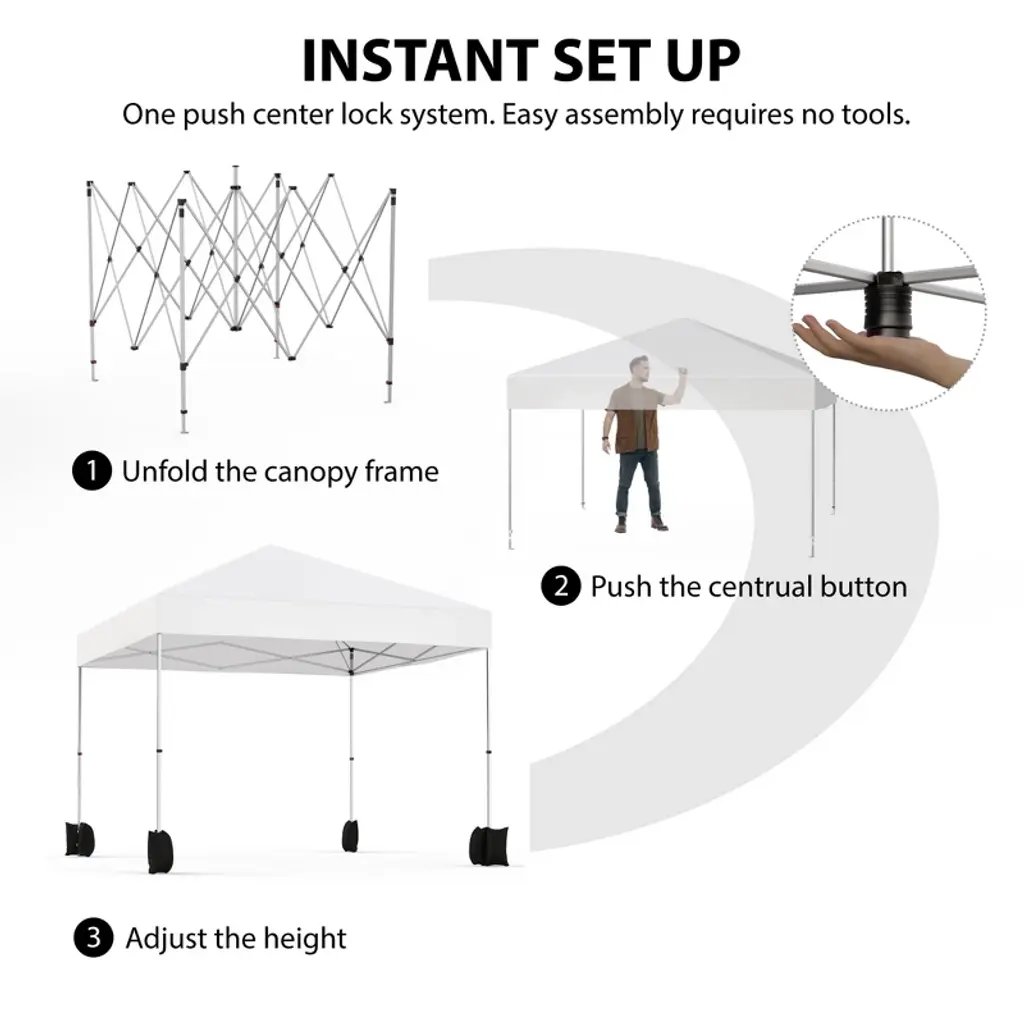 INSTANT SET UP

One push center lock system. Easy assembly requires no tools.

1 Unfold the canopy frame

2 Push the centrual button

3 Adjust the height