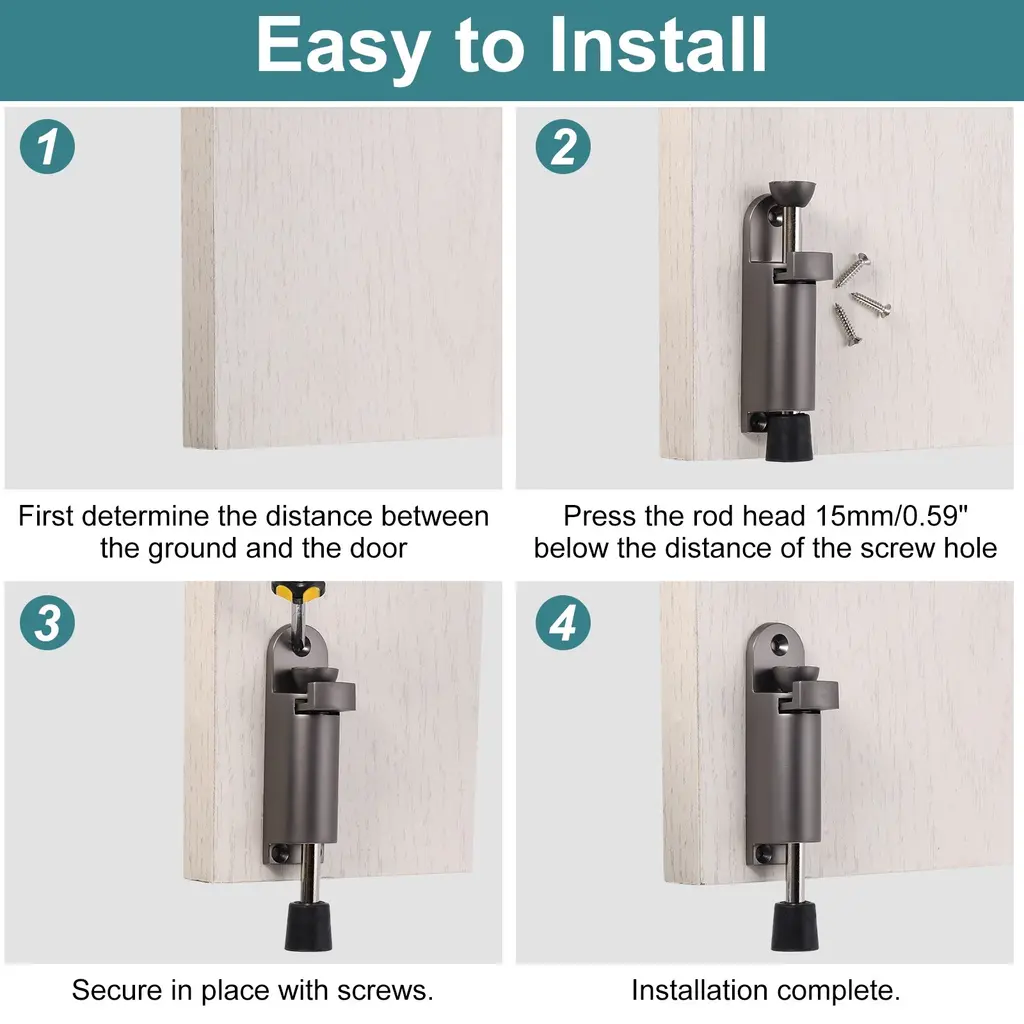 Easy to Install

1

First determine the distance between the ground and the door

2

Press the rod head 15mm/0.59" below the distance of the screw hole

3

Secure in place with screws.

4

Installation complete.