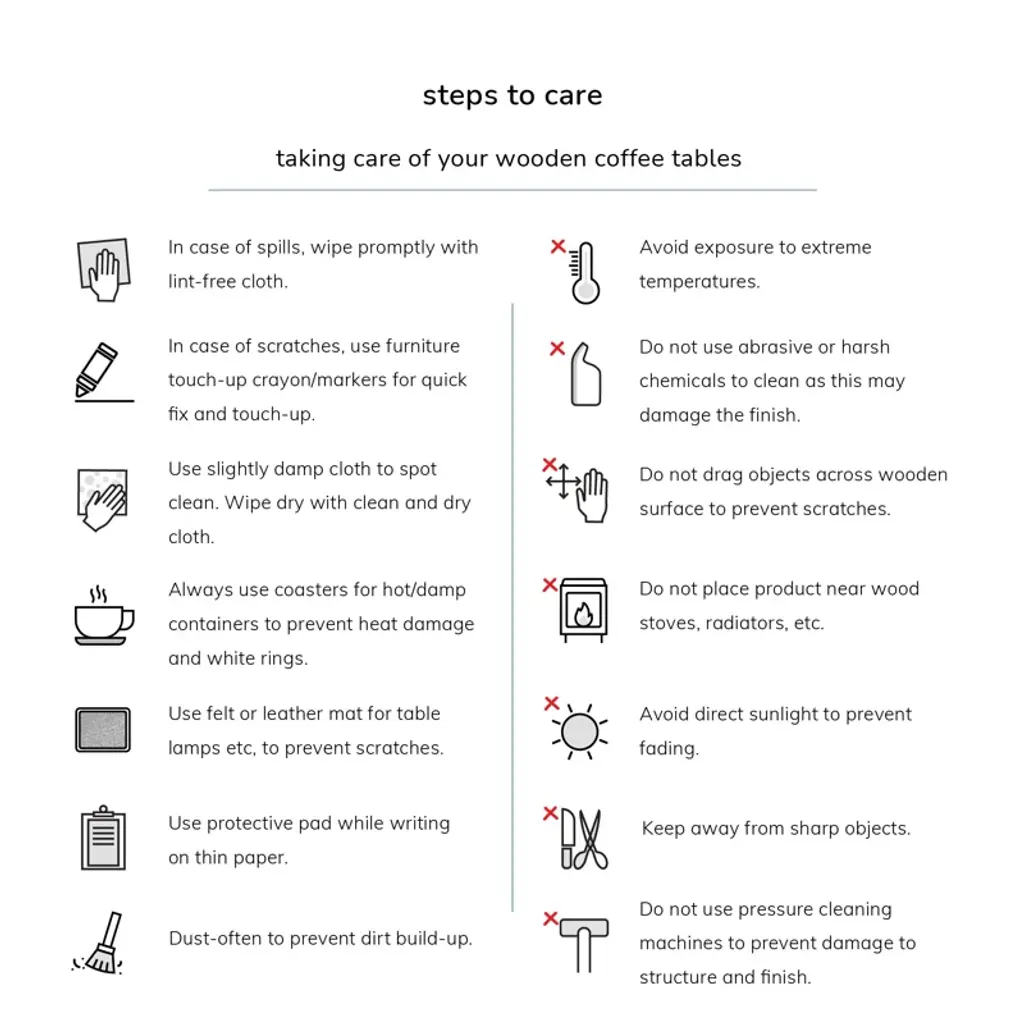 steps to care

taking care of your wooden coffee tables

In case of spills, wipe promptly with lint-free cloth.

In case of scratches, use furniture touch-up crayon/markers for quick fix and touch-up.

Use slightly damp cloth to spot clean. Wipe dry with clean and dry cloth.

Always use coasters for hot/damp containers to prevent heat damage and white rings.

Use felt or leather mat for table lamps etc, to prevent scratches.

Use protective pad while writing on thin paper.

Dust-often to prevent dirt build-up.

Avoid exposure to extreme temperatures.

Do not use abrasive or harsh chemicals to clean as this may damage the finish.

Do not drag objects across wooden surface to prevent scratches.

Do not place product near wood stoves, radiators, etc.

Avoid direct sunlight to prevent fading.

Keep away from sharp objects.

Do not use pressure cleaning machines to prevent damage to structure and finish.