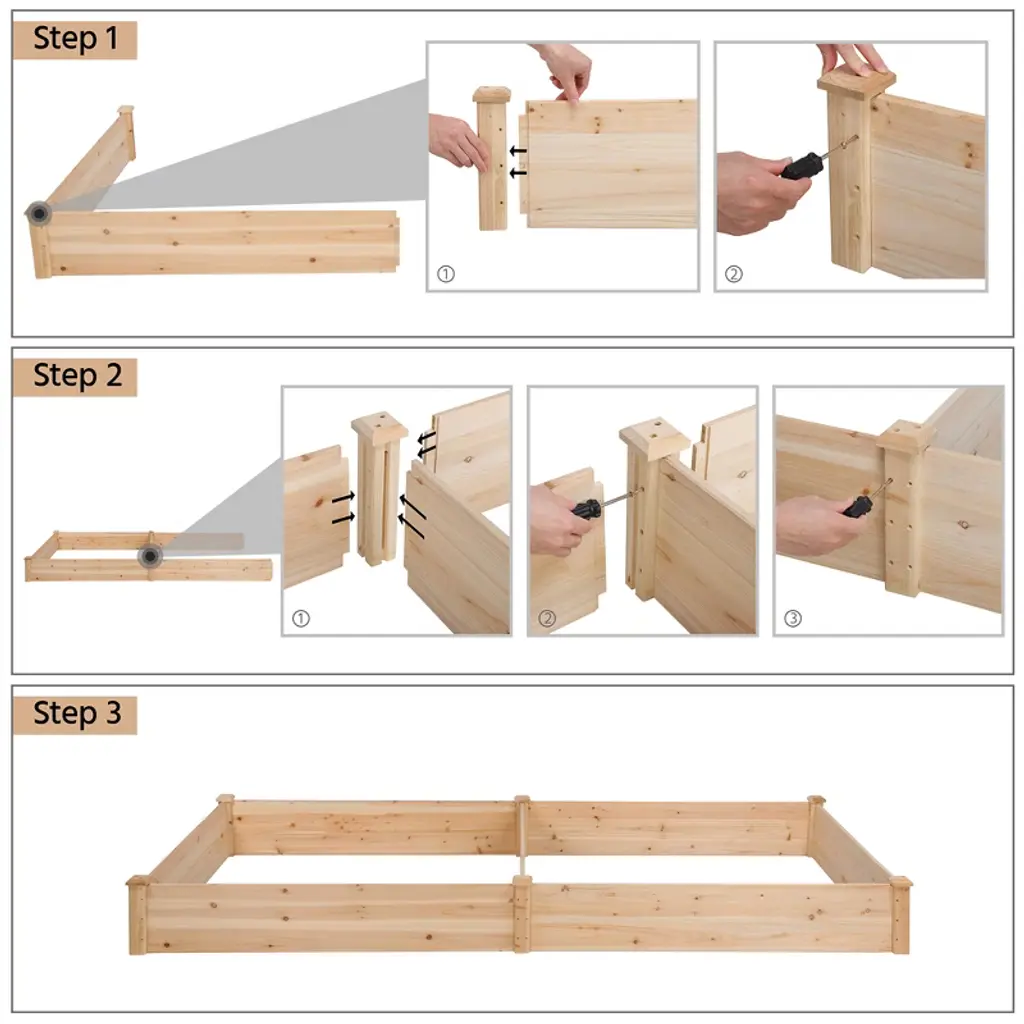 Step 1

①

②

Step 2

①

②

③

Step 3