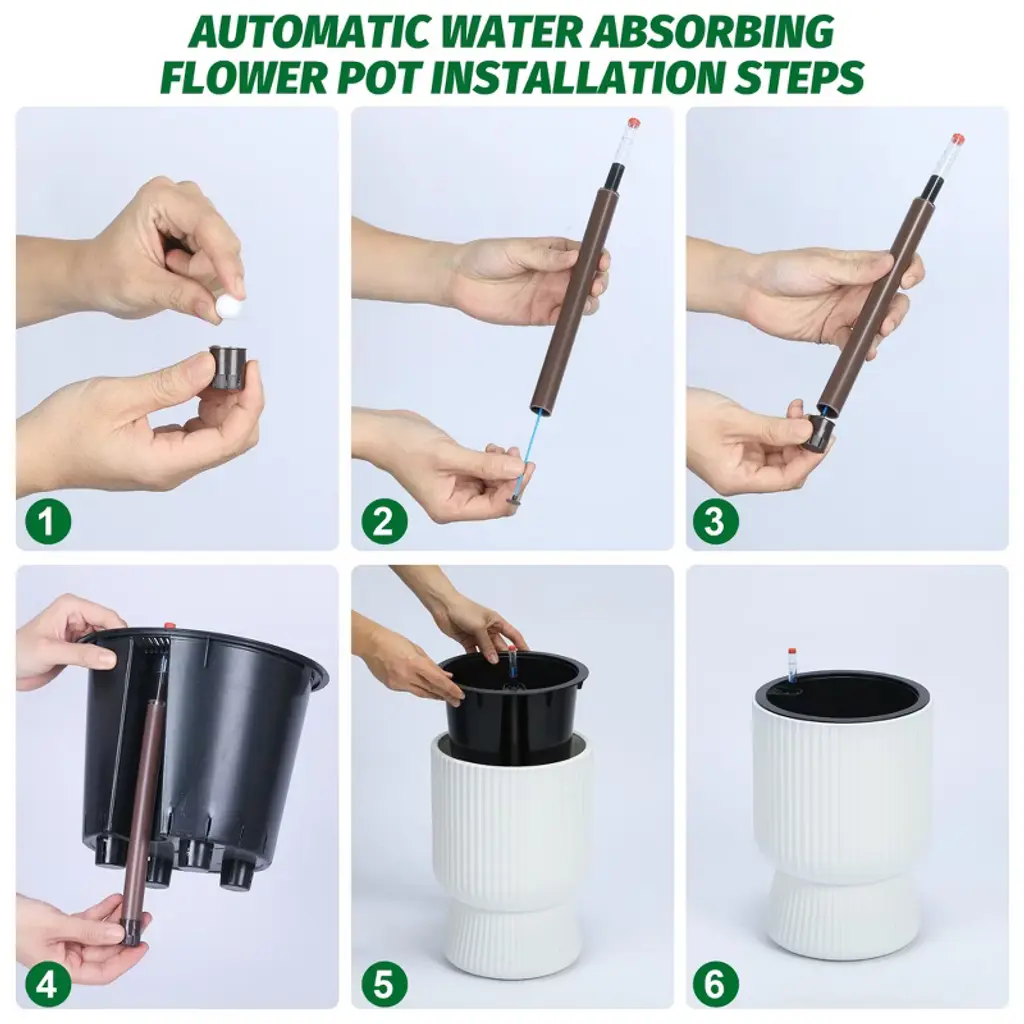 AUTOMATIC WATER ABSORBING FLOWER POT INSTALLATION STEPS

1

2

3

4

5

6