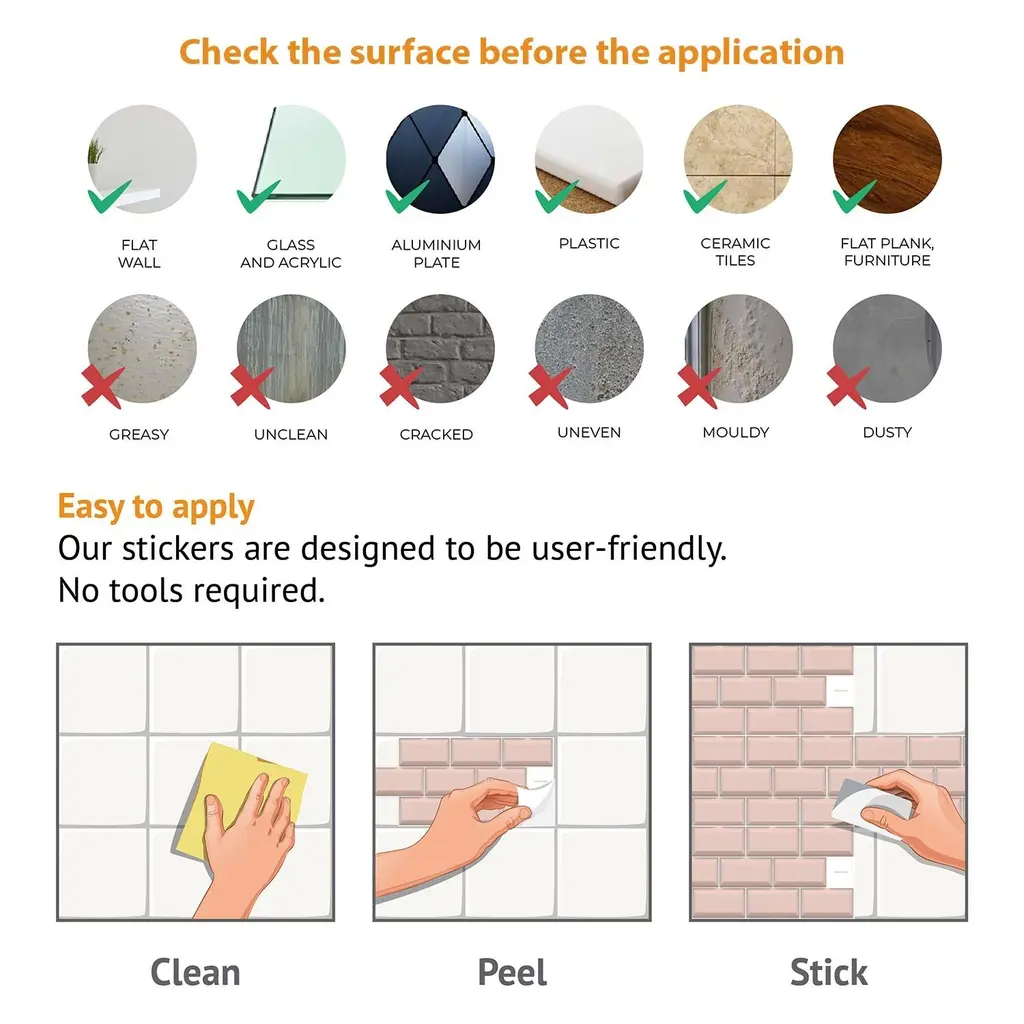 Check the surface before the application

FLAT WALL

GLASS AND ACRYLIC

ALUMINIUM PLATE

PLASTIC

CERAMIC TILES

FLAT PLANK, FURNITURE

GREASY

UNCLEAN

CRACKED

UNEVEN

MOULDY

DUSTY

Easy to apply

Our stickers are designed to be user-friendly.
No tools required.

Clean

Peel

Stick