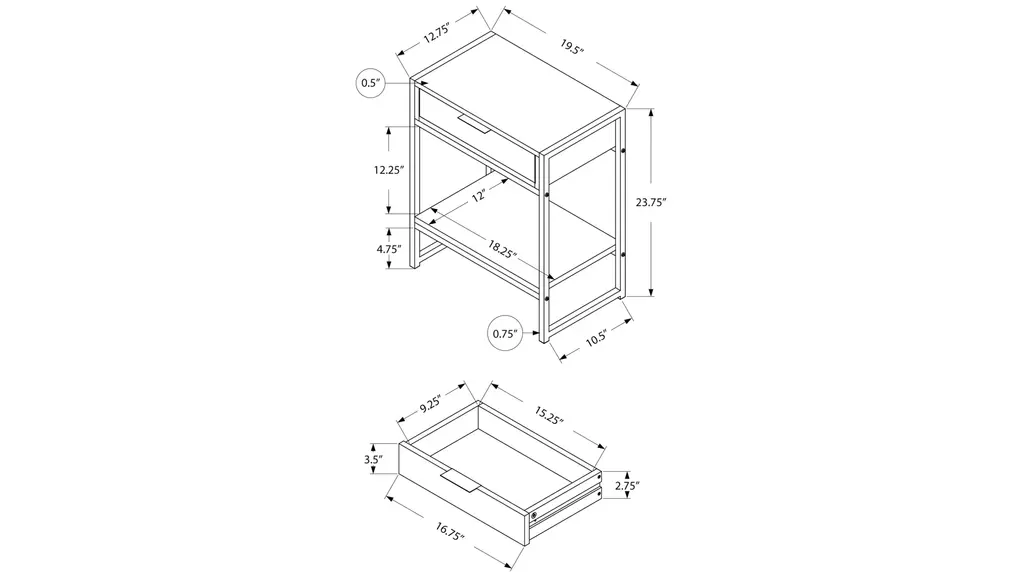 12.75"
19.5"
0.5"
12.25"
12"
23.75"
4.75"
18.25"
0.75"
10.5"

9.25"
15.25"
3.5"
2.75"
16.75"