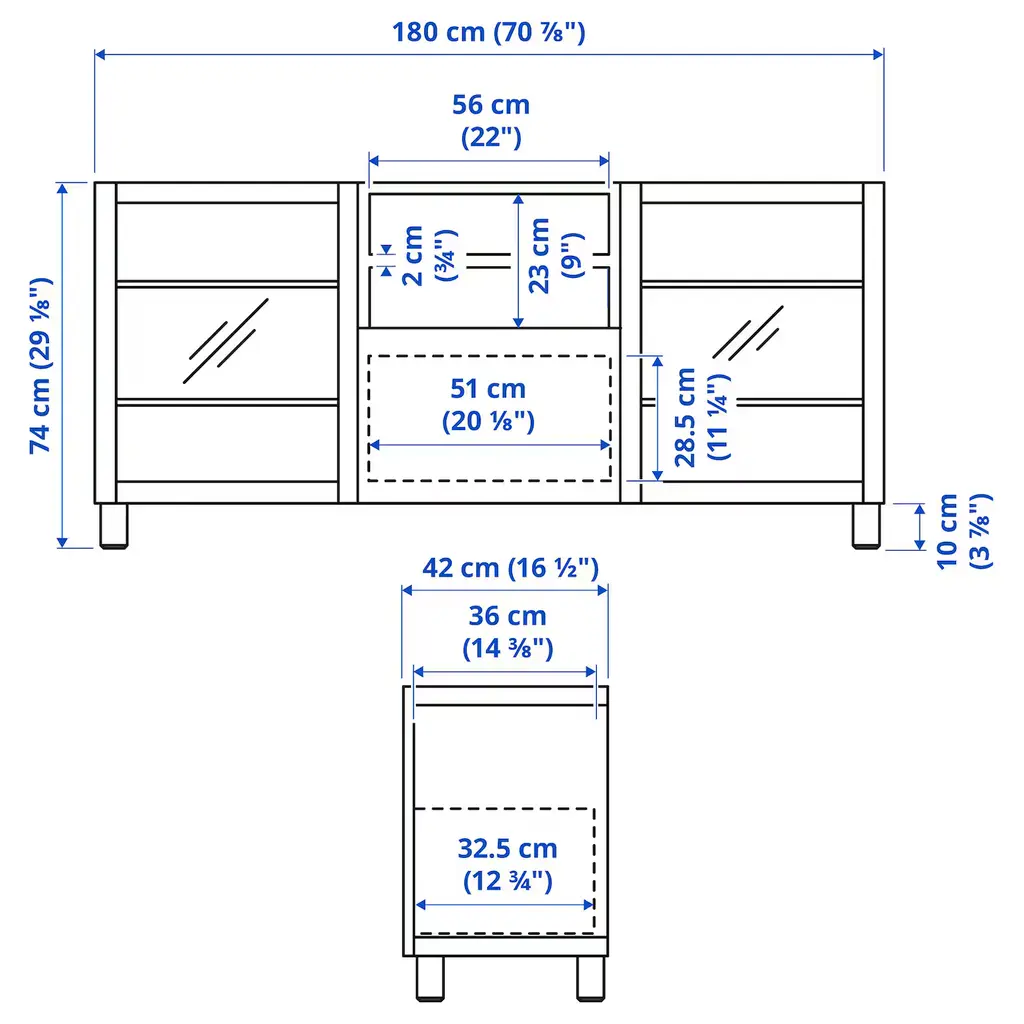 180 cm (70 ⅞")

56 cm
(22")

74 cm (29 ⅛")

2 cm
(¾")

23 cm
(9")

51 cm
(20 ⅛")

28.5 cm
(11 ¼")

10 cm
(3 ⅞")

42 cm (16 ½")

36 cm
(14 ⅜")

32.5 cm
(12 ¾")