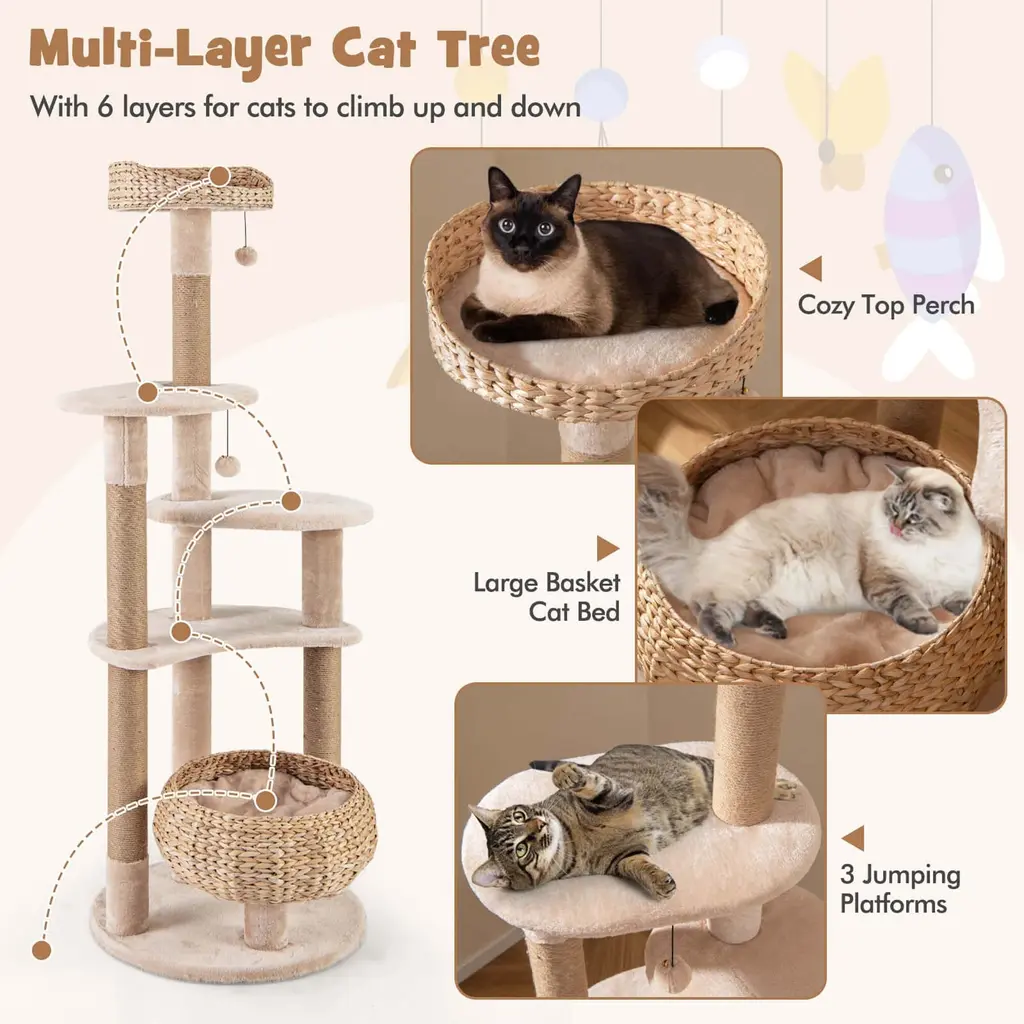 Multi-Layer Cat Tree

With 6 layers for cats to climb up and down

Cozy Top Perch

Large Basket Cat Bed

3 Jumping Platforms