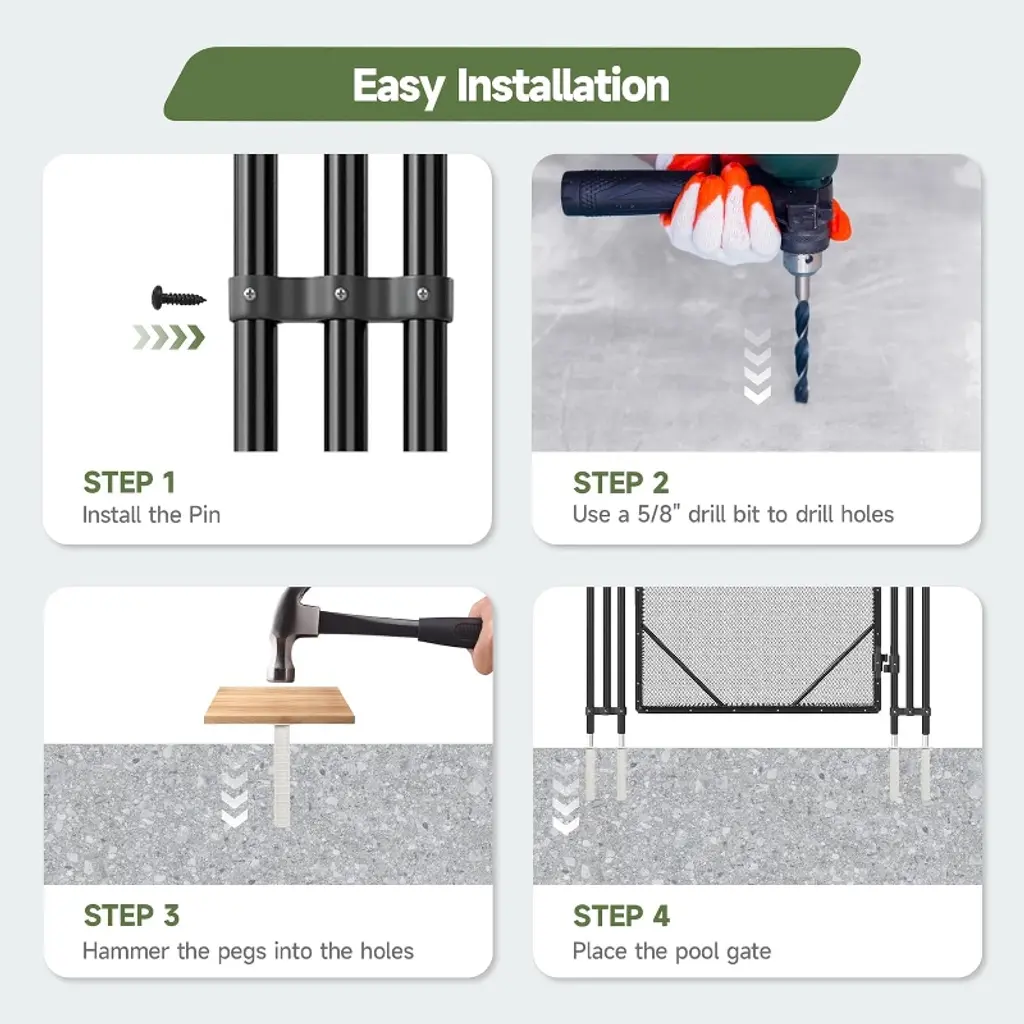 Easy Installation

STEP 1
Install the Pin

STEP 2
Use a 5/8" drill bit to drill holes

STEP 3
Hammer the pegs into the holes

STEP 4
Place the pool gate