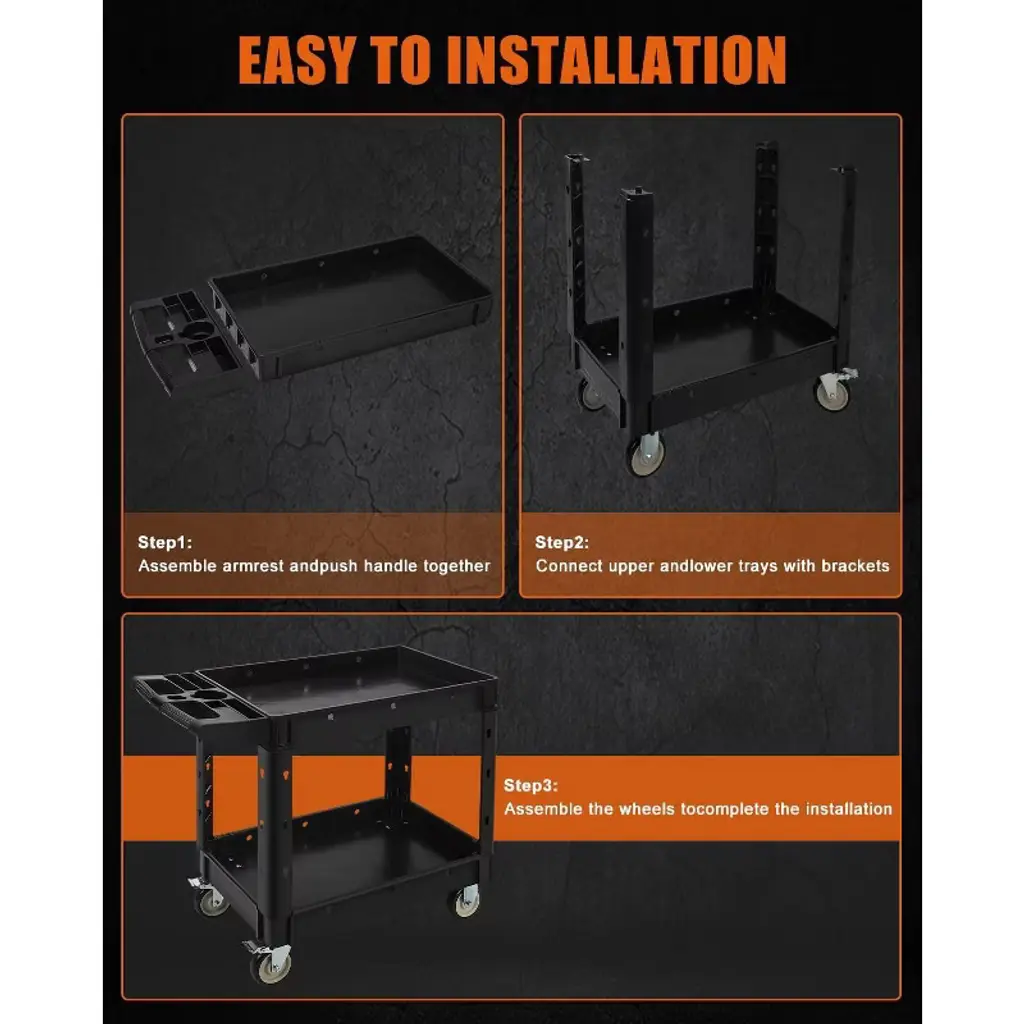 EASY TO INSTALLATION

Step1:
Assemble armrest andpush handle together

Step2:
Connect upper andlower trays with brackets

Step3:
Assemble the wheels tocomplete the installation