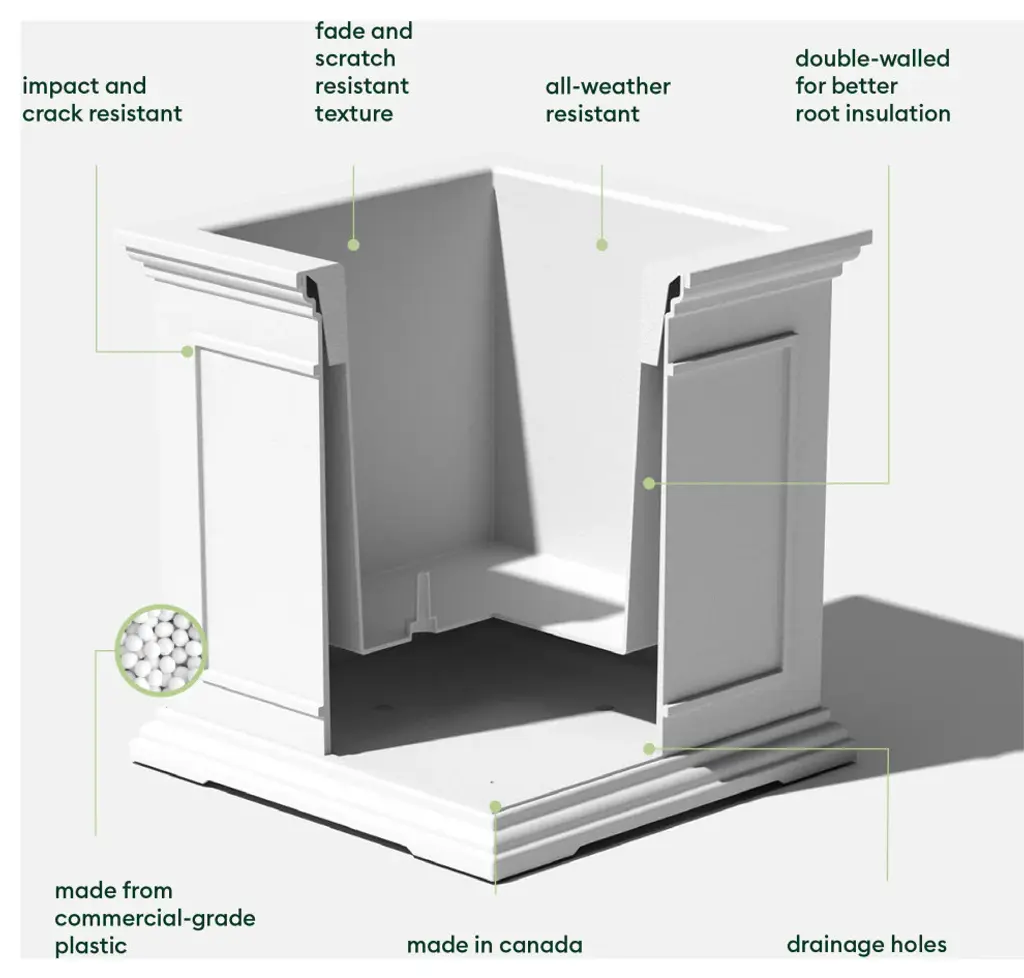 impact and crack resistant

fade and scratch resistant texture

all-weather resistant

double-walled for better root insulation

made from commercial-grade plastic

made in canada

drainage holes