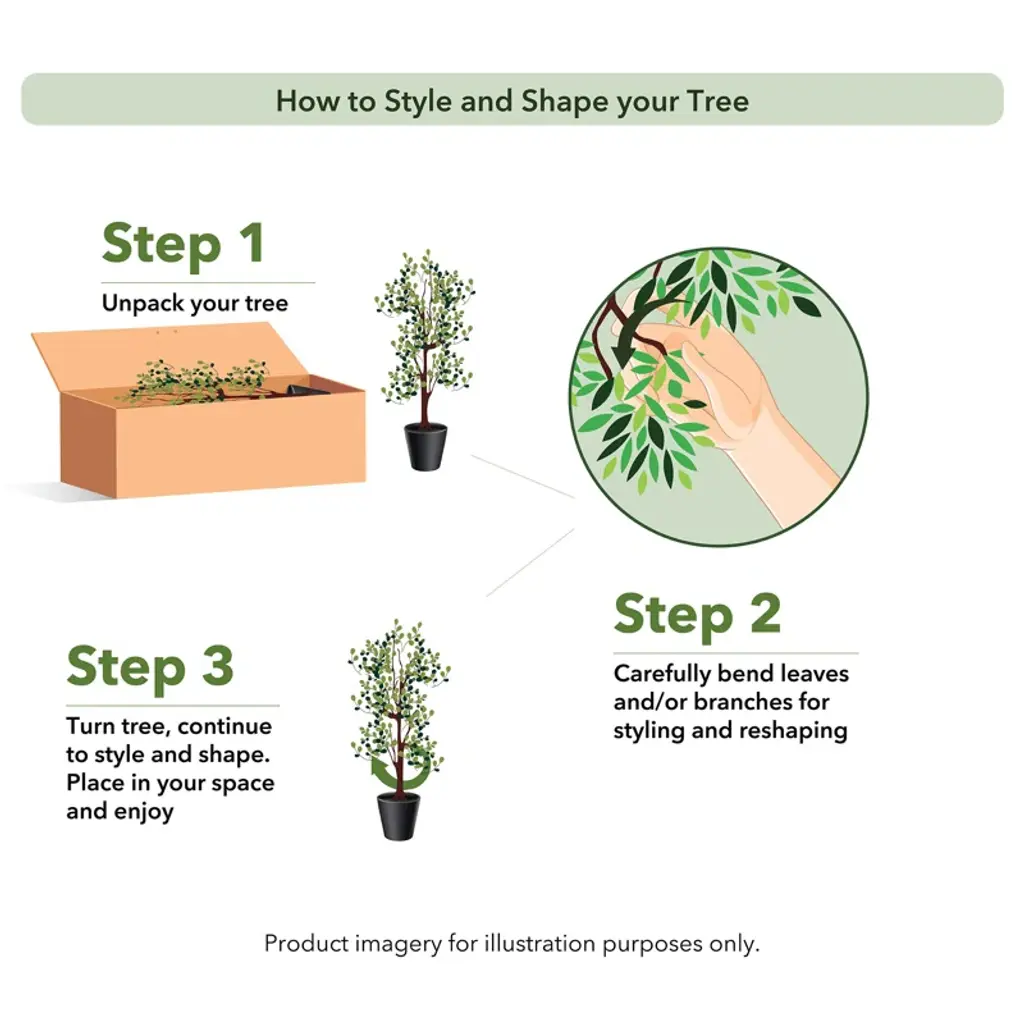 How to Style and Shape your Tree

Step 1

Unpack your tree

Step 2

Carefully bend leaves and/or branches for styling and reshaping

Step 3

Turn tree, continue to style and shape. Place in your space and enjoy

Product imagery for illustration purposes only.