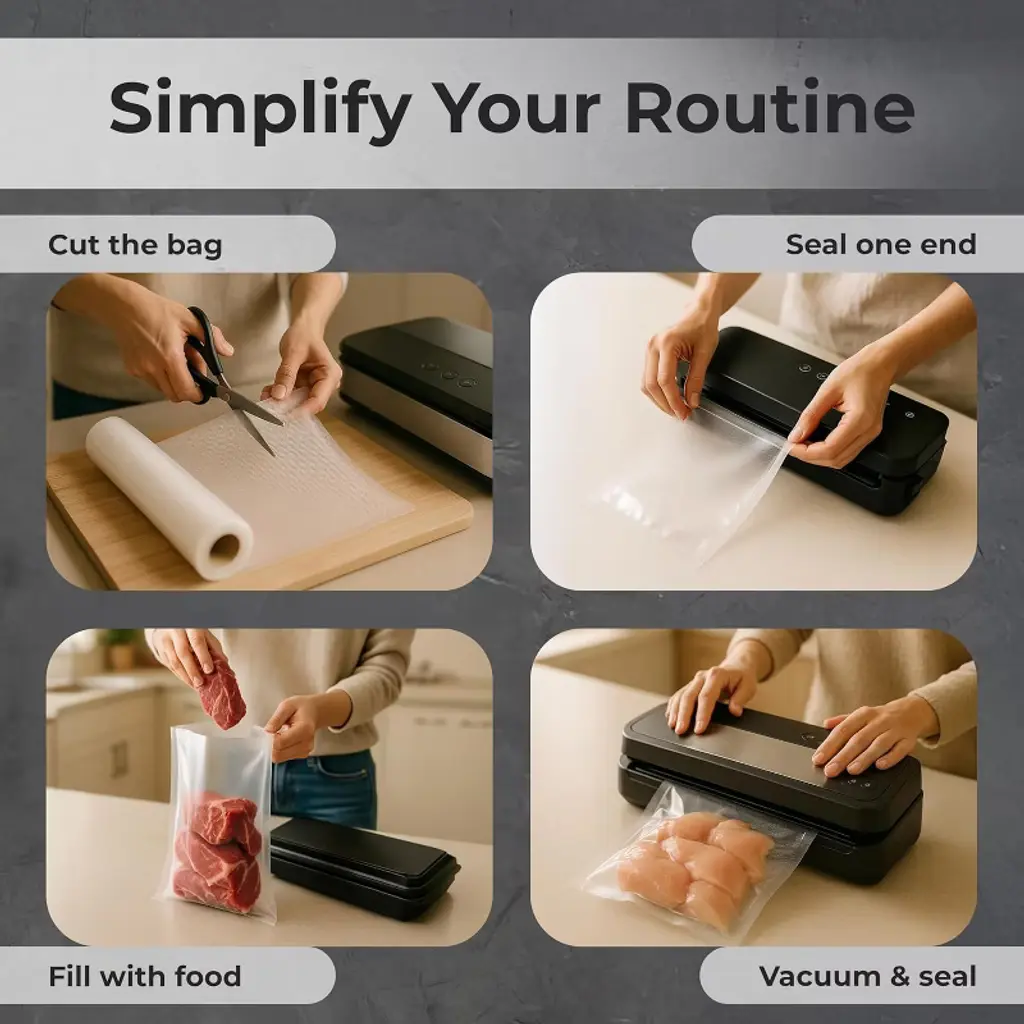 Simplify Your Routine

Cut the bag

Seal one end

Fill with food

Vacuum & seal