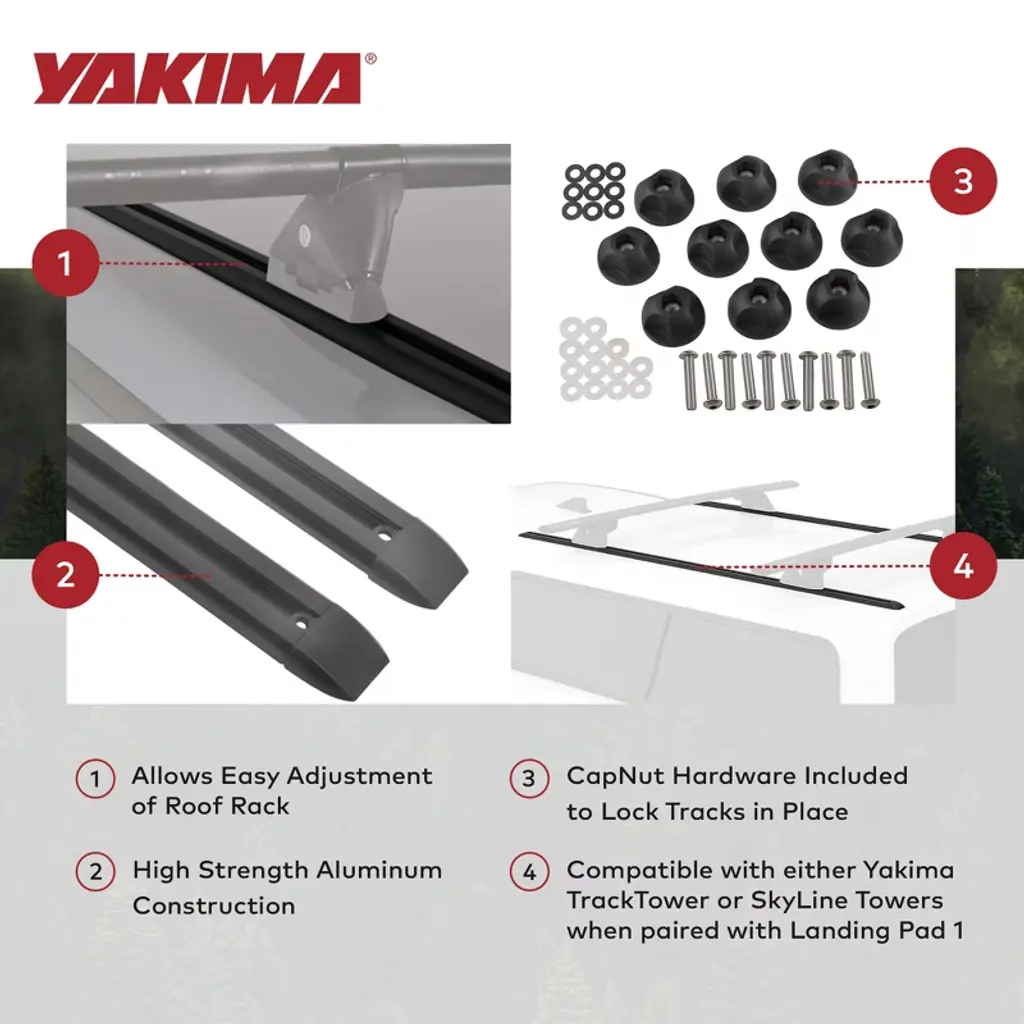 YAKIMA®

1

2

3

4

1 Allows Easy Adjustment of Roof Rack

2 High Strength Aluminum Construction

3 CapNut Hardware Included to Lock Tracks in Place

4 Compatible with either Yakima TrackTower or SkyLine Towers when paired with Landing Pad 1