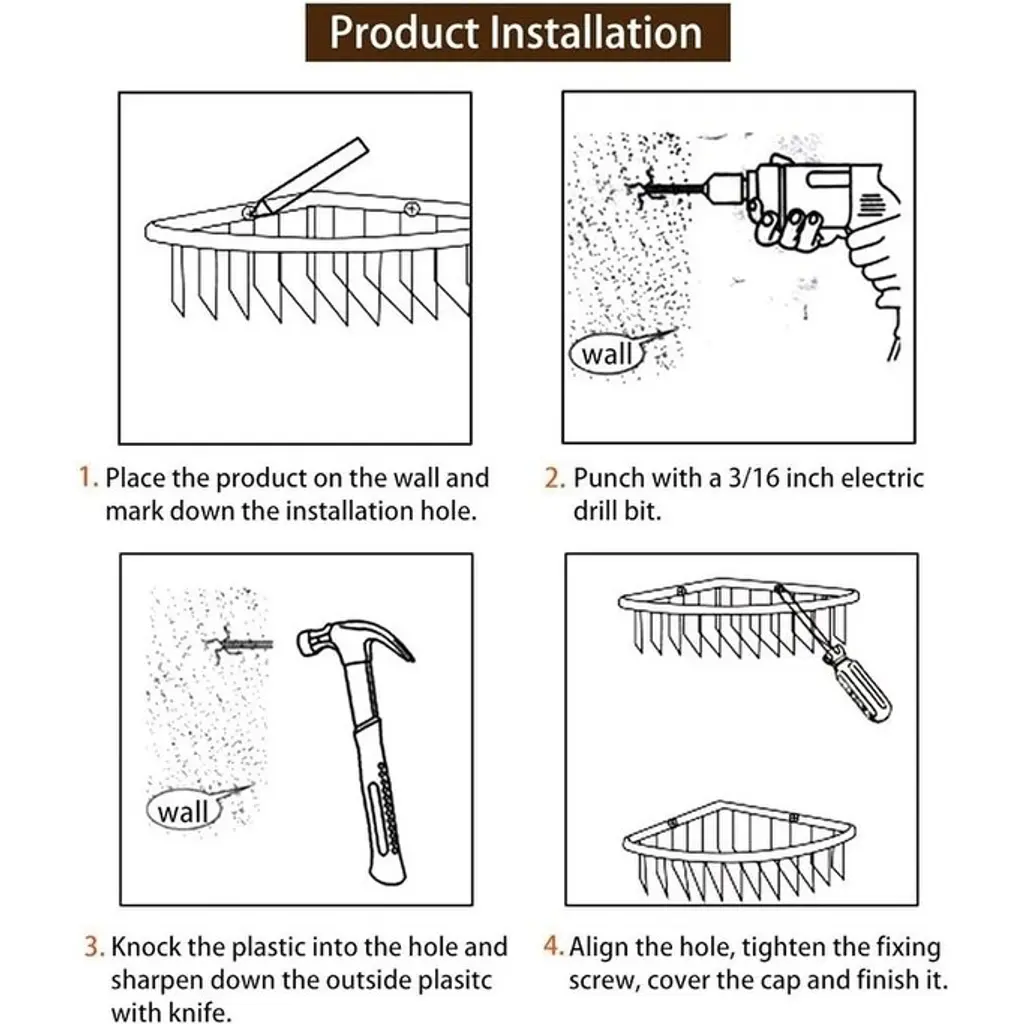 Product Installation

wall

1. Place the product on the wall and mark down the installation hole.

2. Punch with a 3/16 inch electric drill bit.

wall

3. Knock the plastic into the hole and sharpen down the outside plasitc with knife.

4. Align the hole, tighten the fixing screw, cover the cap and finish it.