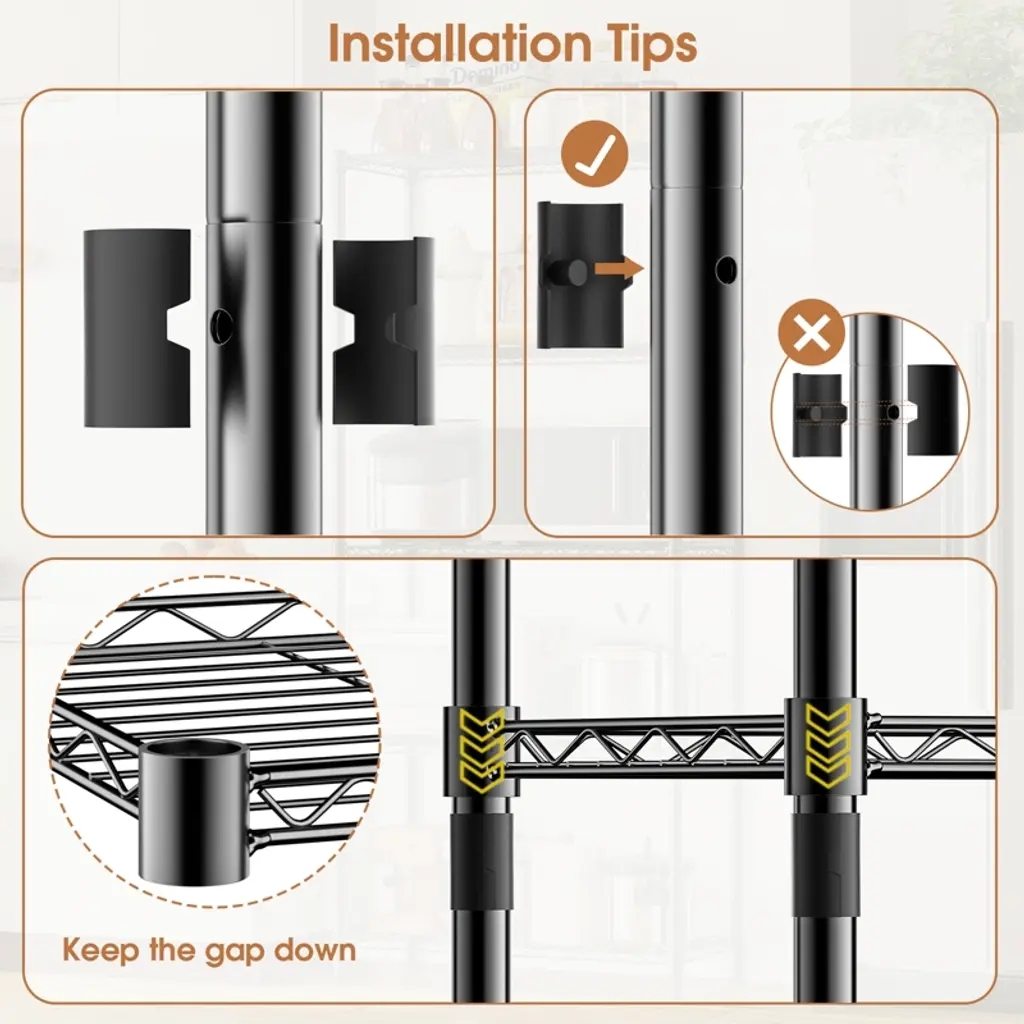 Installation Tips

Keep the gap down