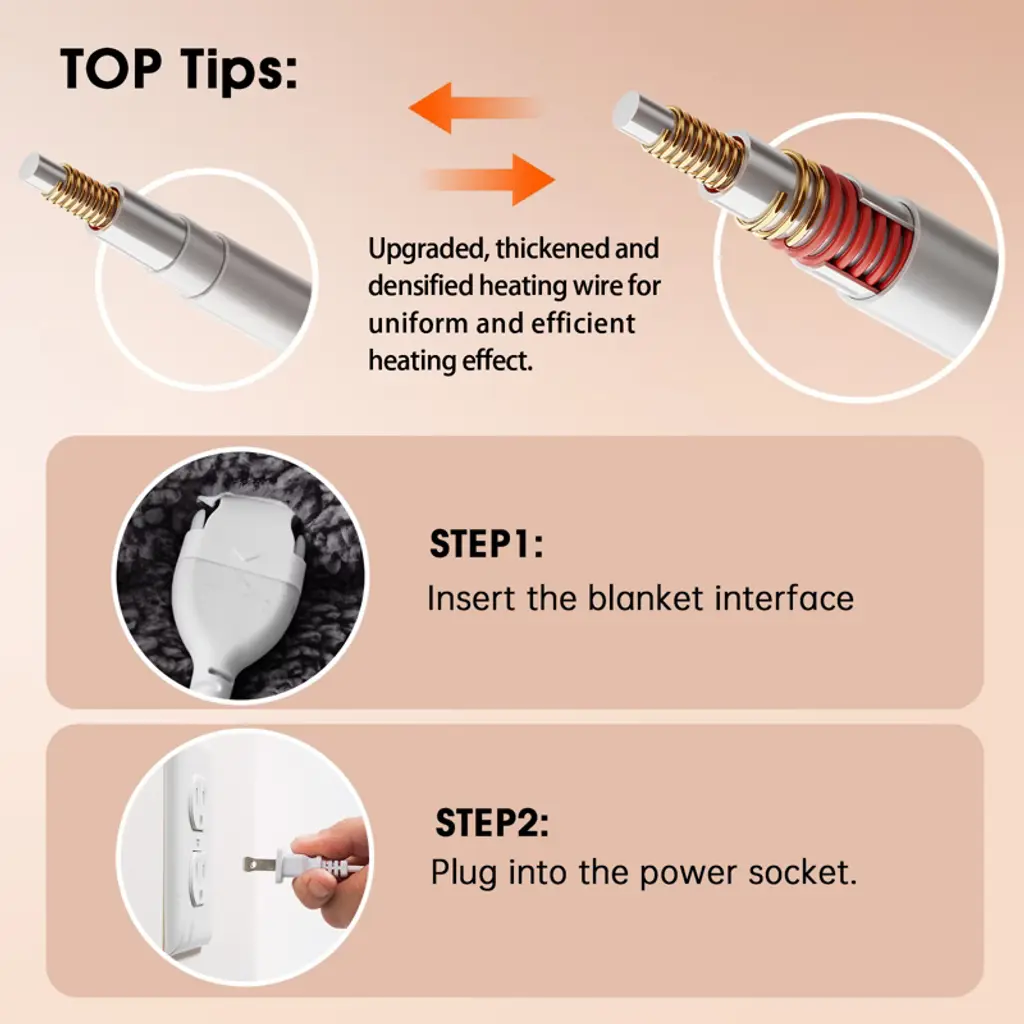 TOP Tips:

Upgraded, thickened and densified heating wire for uniform and efficient heating effect.

STEP1:
Insert the blanket interface

STEP2:
Plug into the power socket.