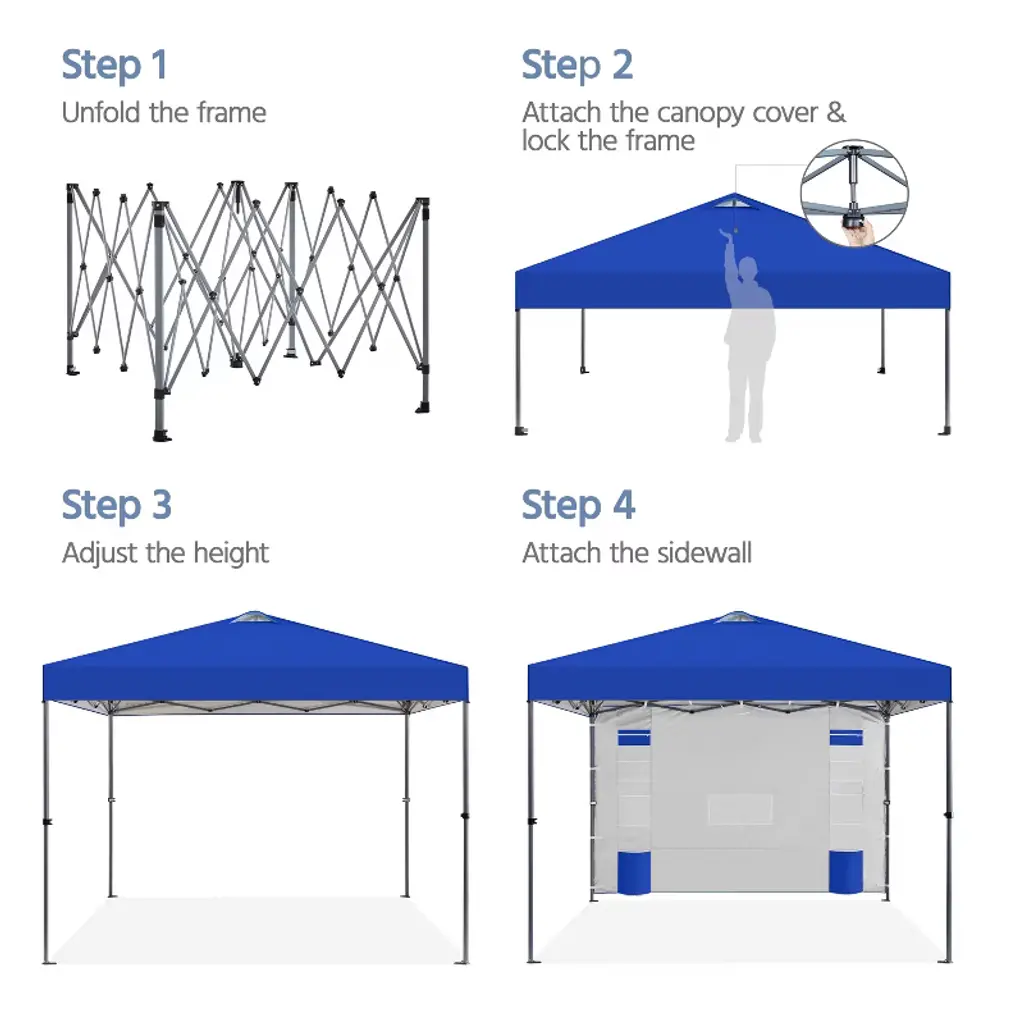 Step 1
Unfold the frame

Step 2
Attach the canopy cover & lock the frame

Step 3
Adjust the height

Step 4
Attach the sidewall