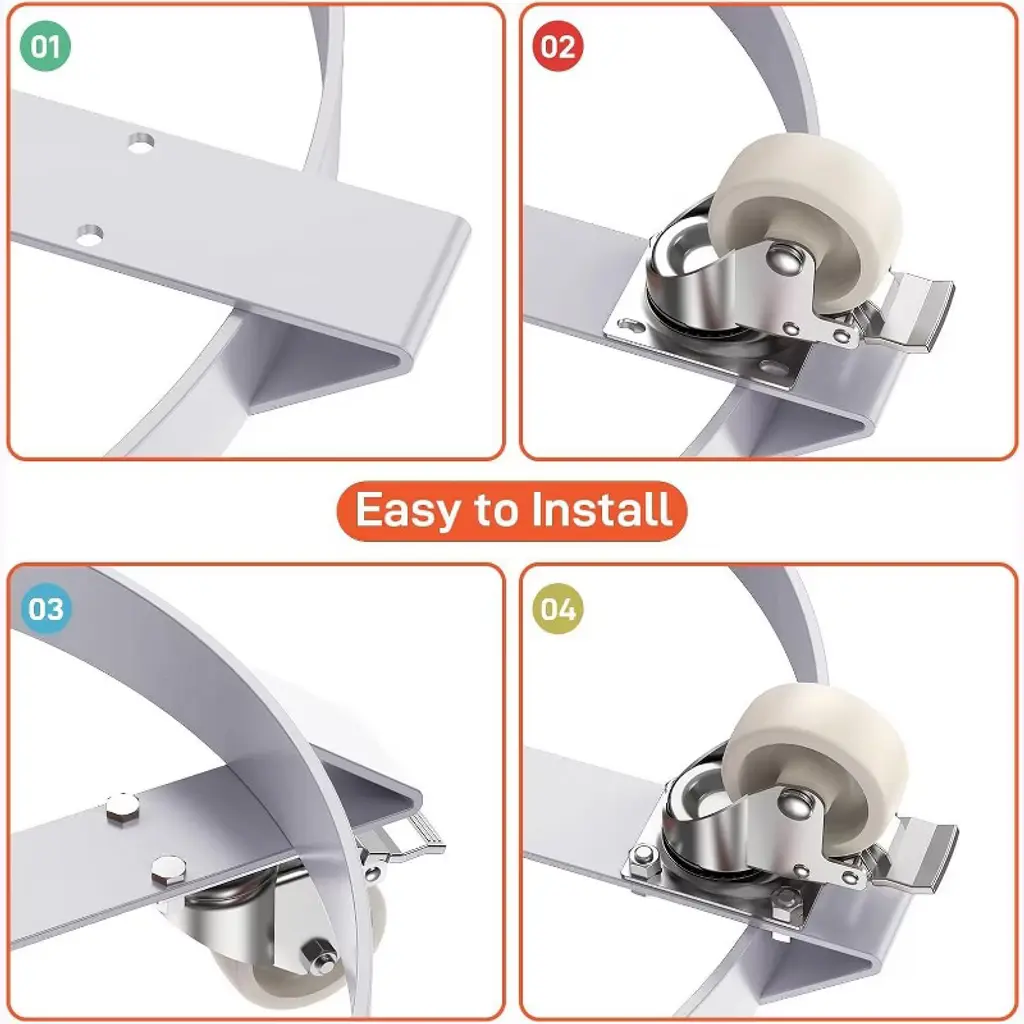 01

02

Easy to Install

03

04