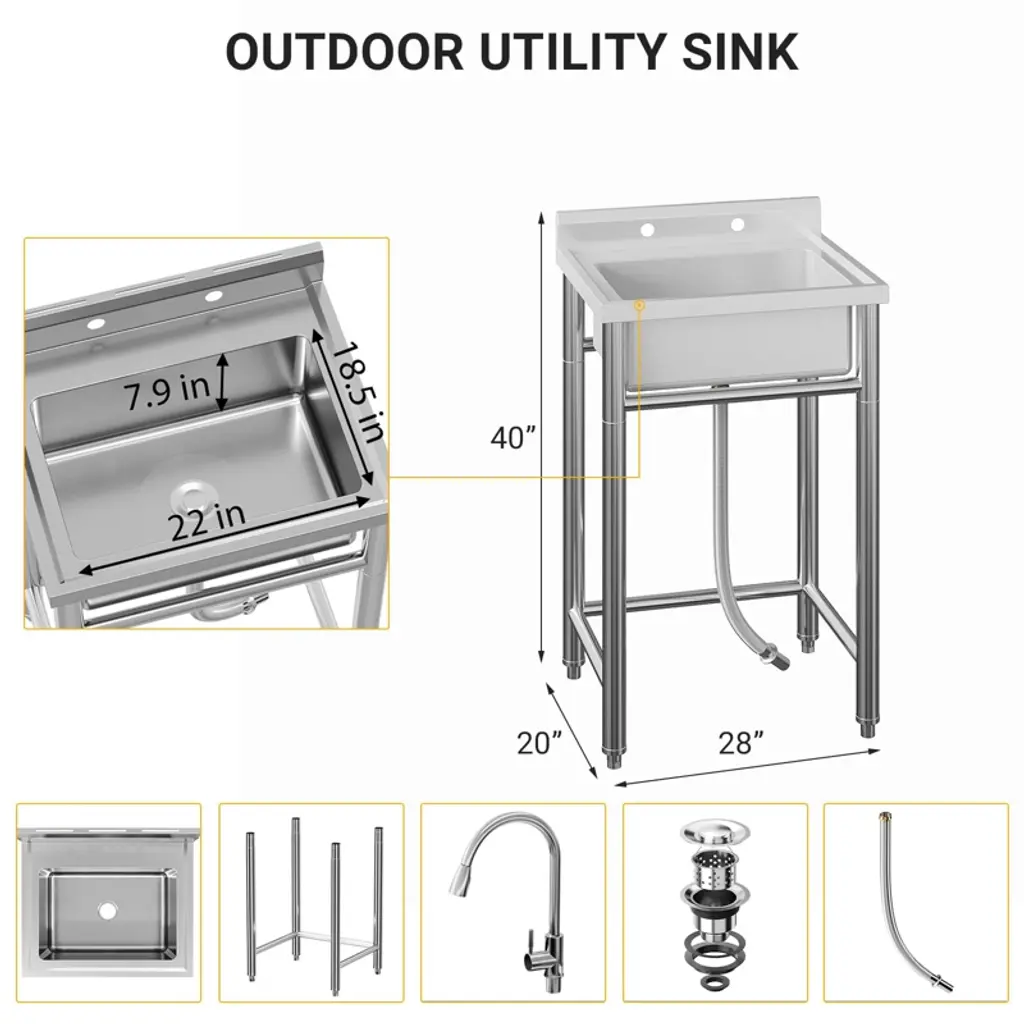 OUTDOOR UTILITY SINK

7.9 in
18.5 in
22 in

40”
20”
28”