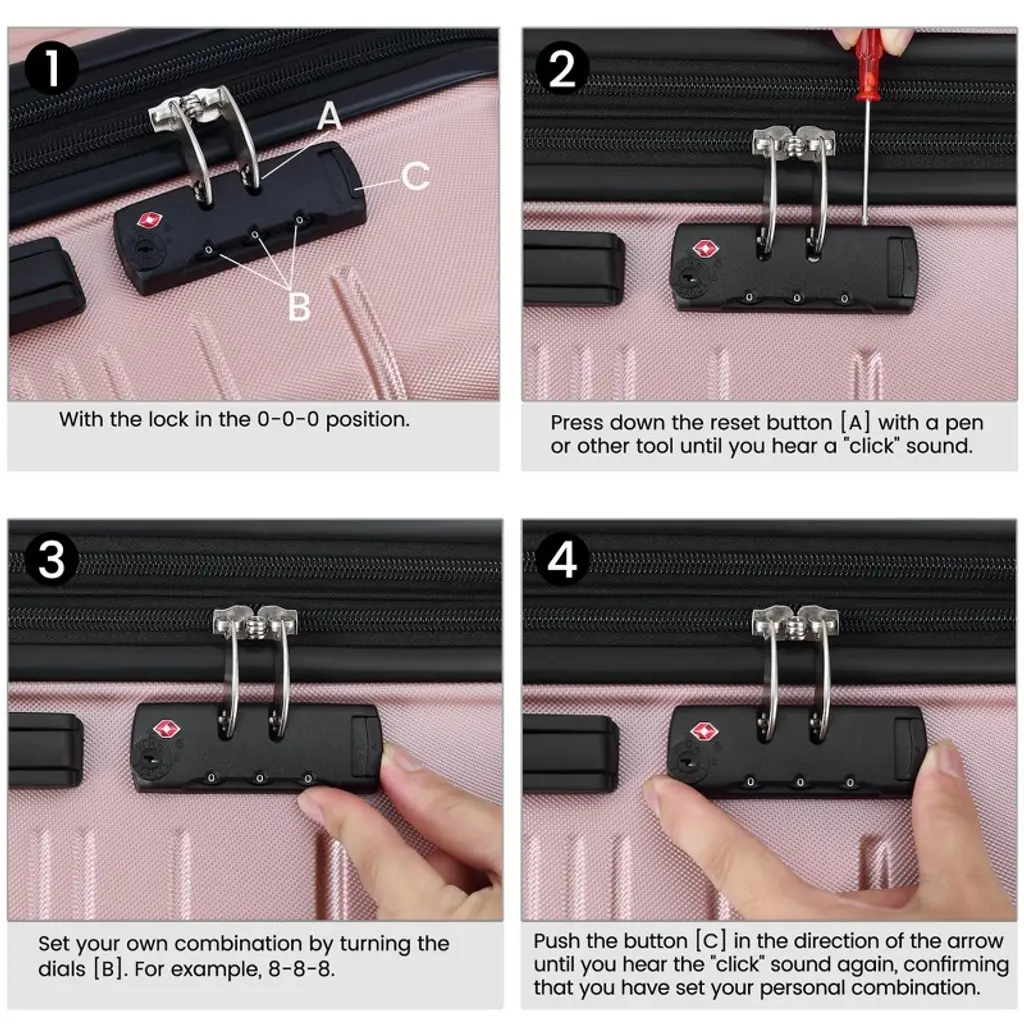 1

A

C

B

With the lock in the 0-0-0 position.

2

Press down the reset button [A] with a pen or other tool until you hear a "click" sound.

3

Set your own combination by turning the dials [B]. For example, 8-8-8.

4

Push the button [C] in the direction of the arrow until you hear the "click" sound again, confirming that you have set your personal combination.