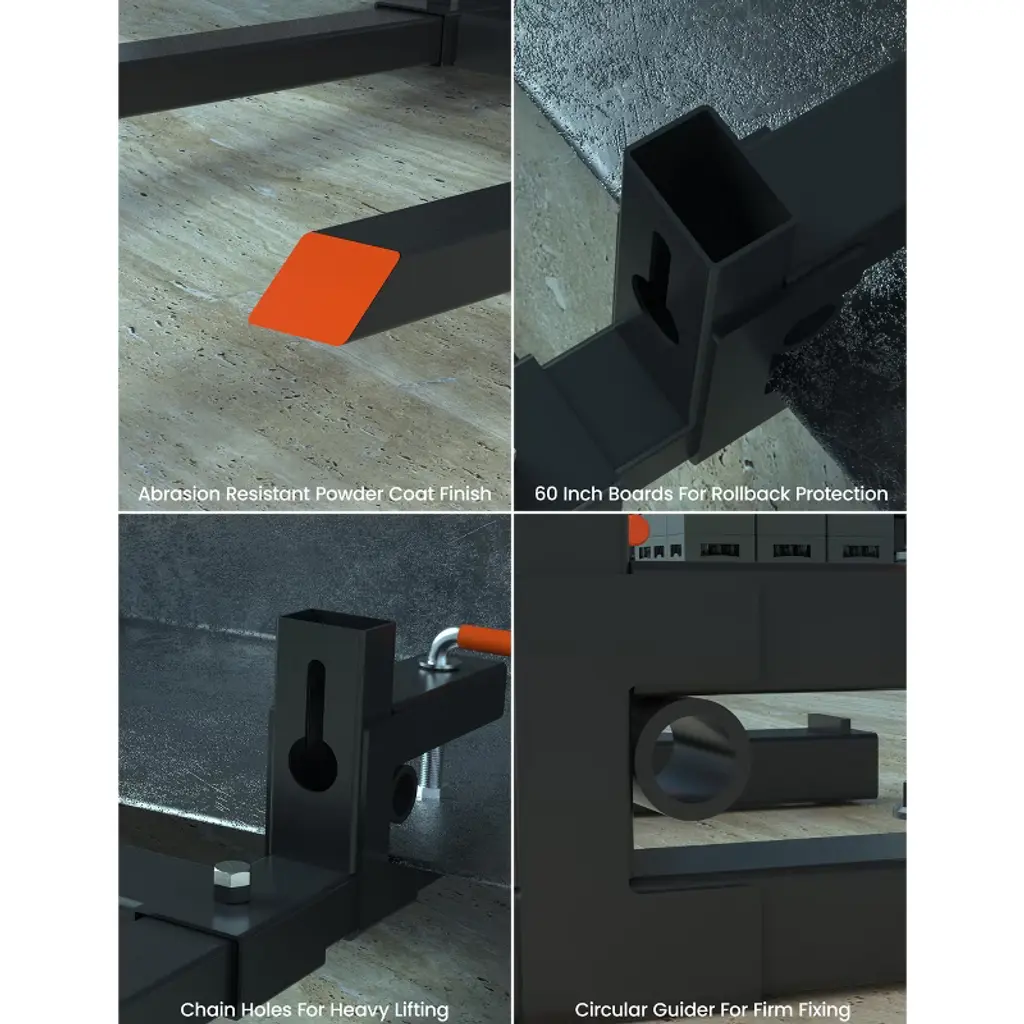 Abrasion Resistant Powder Coat Finish

60 Inch Boards For Rollback Protection

Chain Holes For Heavy Lifting

Circular Guider For Firm Fixing