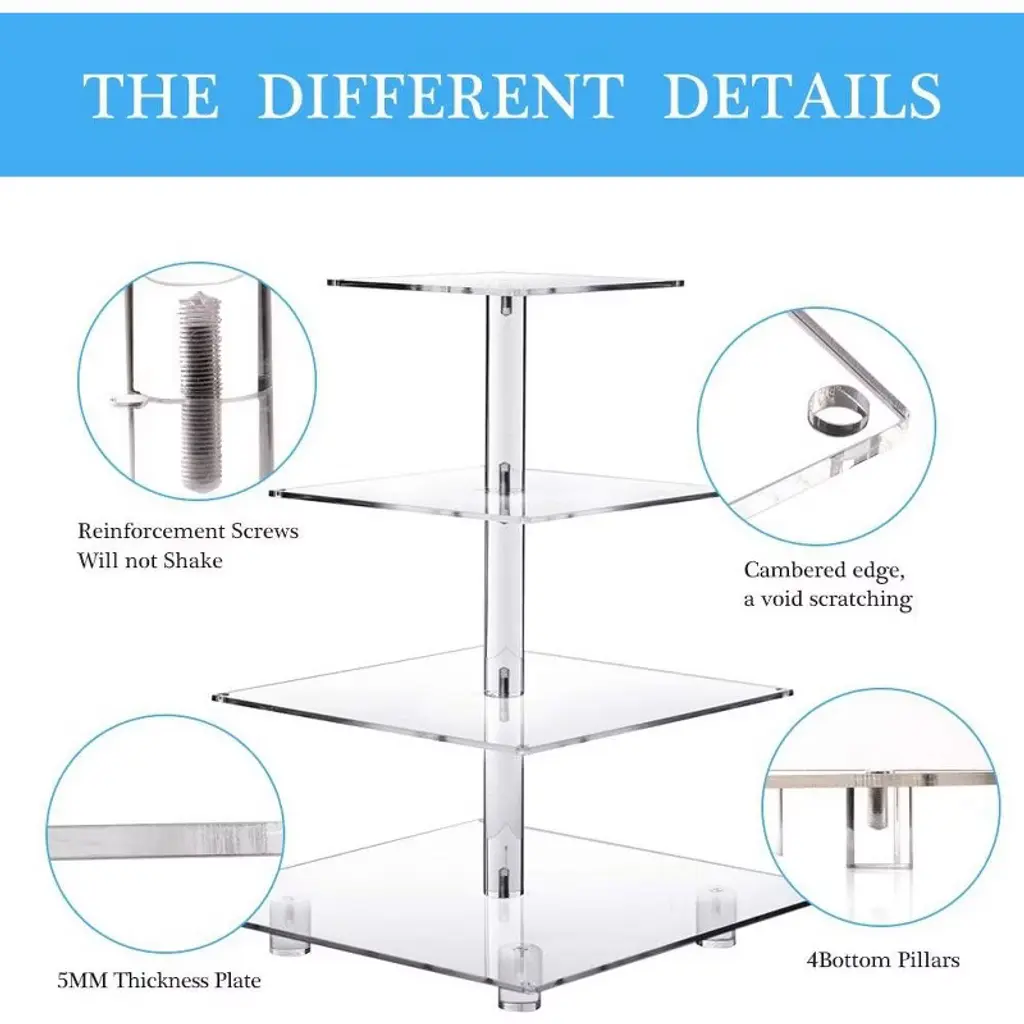 THE DIFFERENT DETAILS

Reinforcement Screws
Will not Shake

Cambered edge,
a void scratching

5MM Thickness Plate

4Bottom Pillars