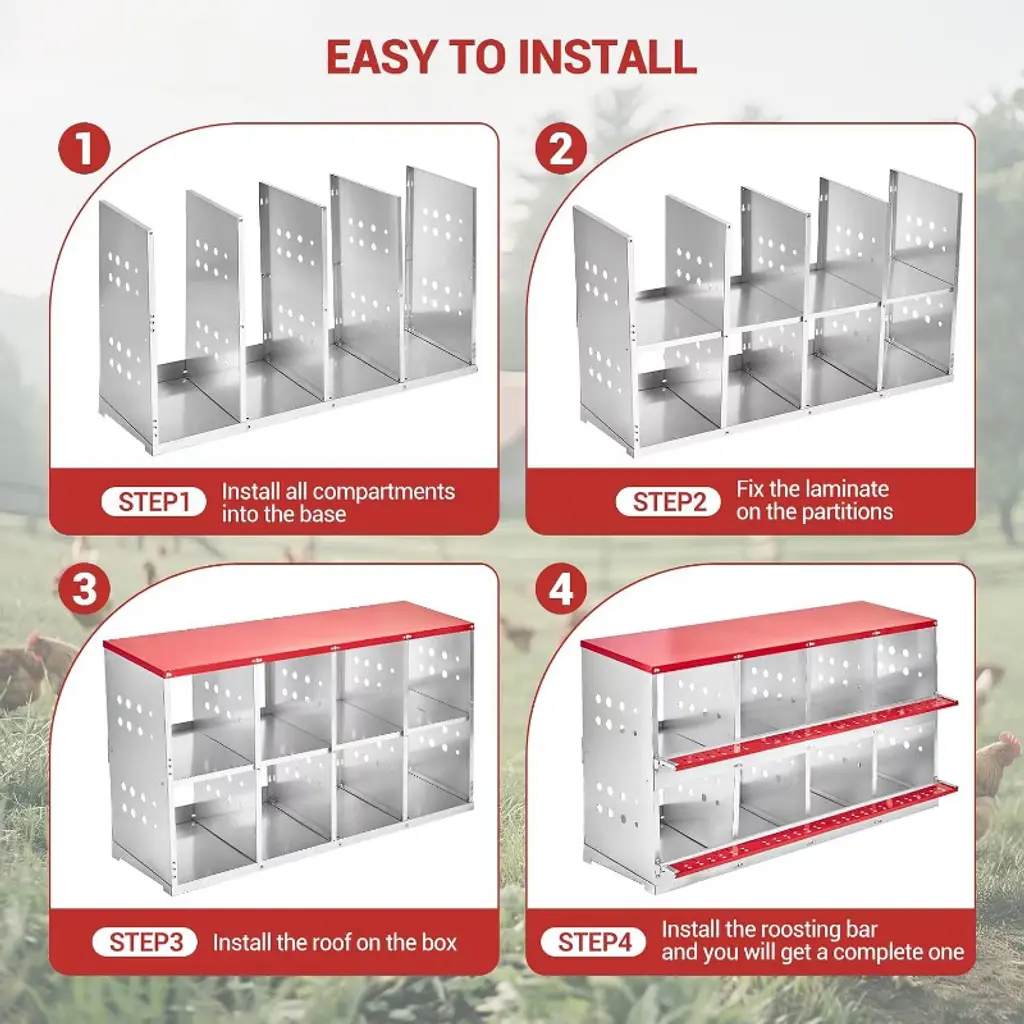 EASY TO INSTALL

1

STEP1 Install all compartments into the base

2

STEP2 Fix the laminate on the partitions

3

STEP3 Install the roof on the box

4

STEP4 Install the roosting bar and you will get a complete one