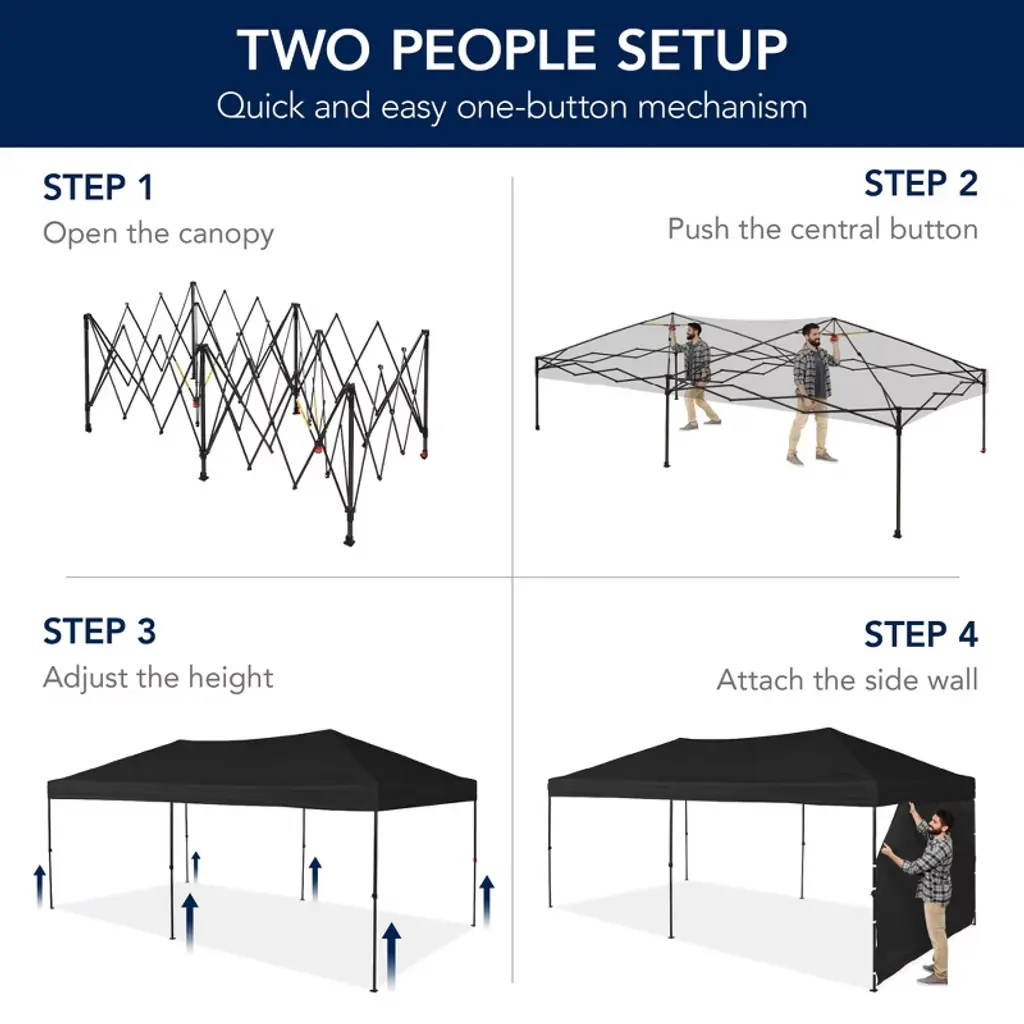 TWO PEOPLE SETUP
Quick and easy one-button mechanism

STEP 1
Open the canopy

STEP 2
Push the central button

STEP 3
Adjust the height

STEP 4
Attach the side wall