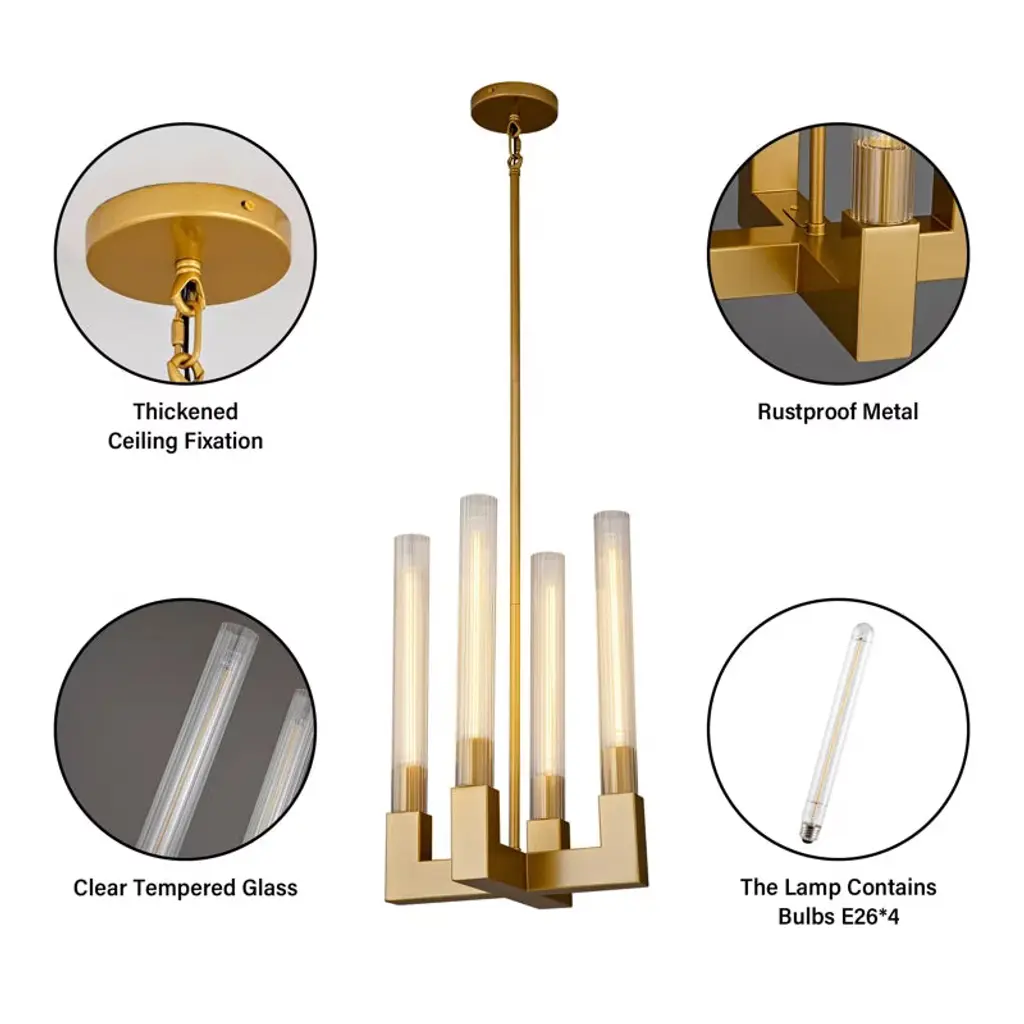 Thickened
Ceiling Fixation

Rustproof Metal

Clear Tempered Glass

The Lamp Contains
Bulbs E26*4