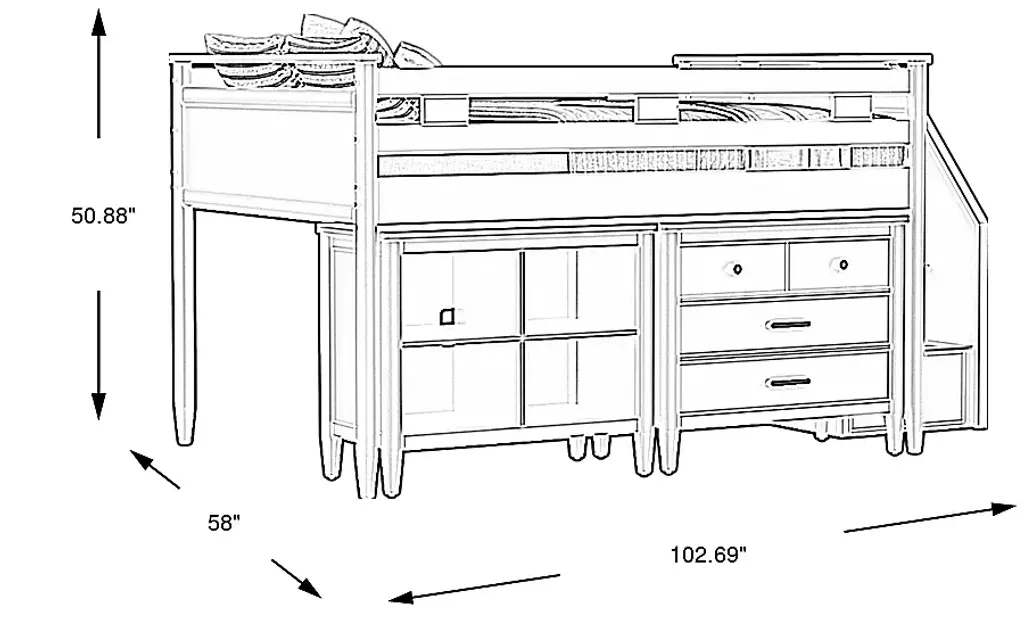 50.88"

58"

102.69"