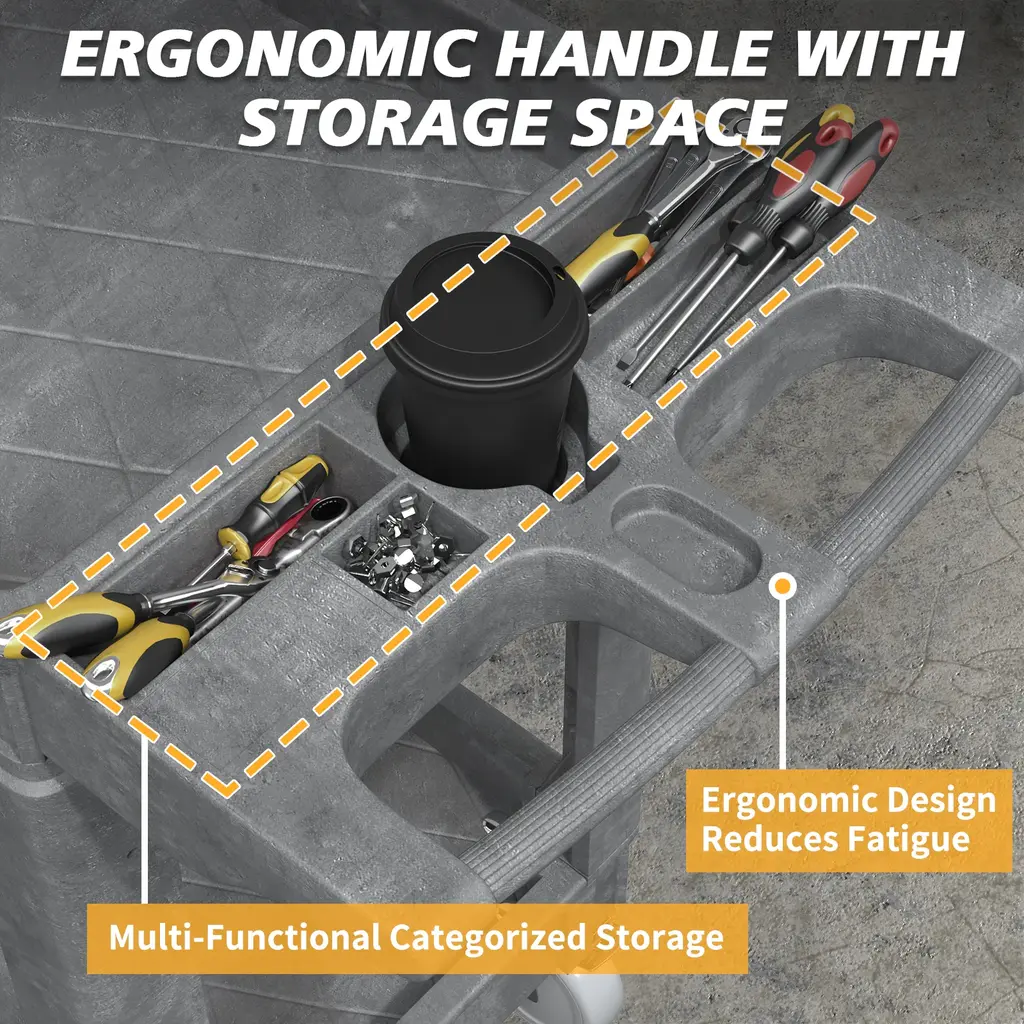 ERGONOMIC HANDLE WITH STORAGE SPACE

Ergonomic Design Reduces Fatigue

Multi-Functional Categorized Storage