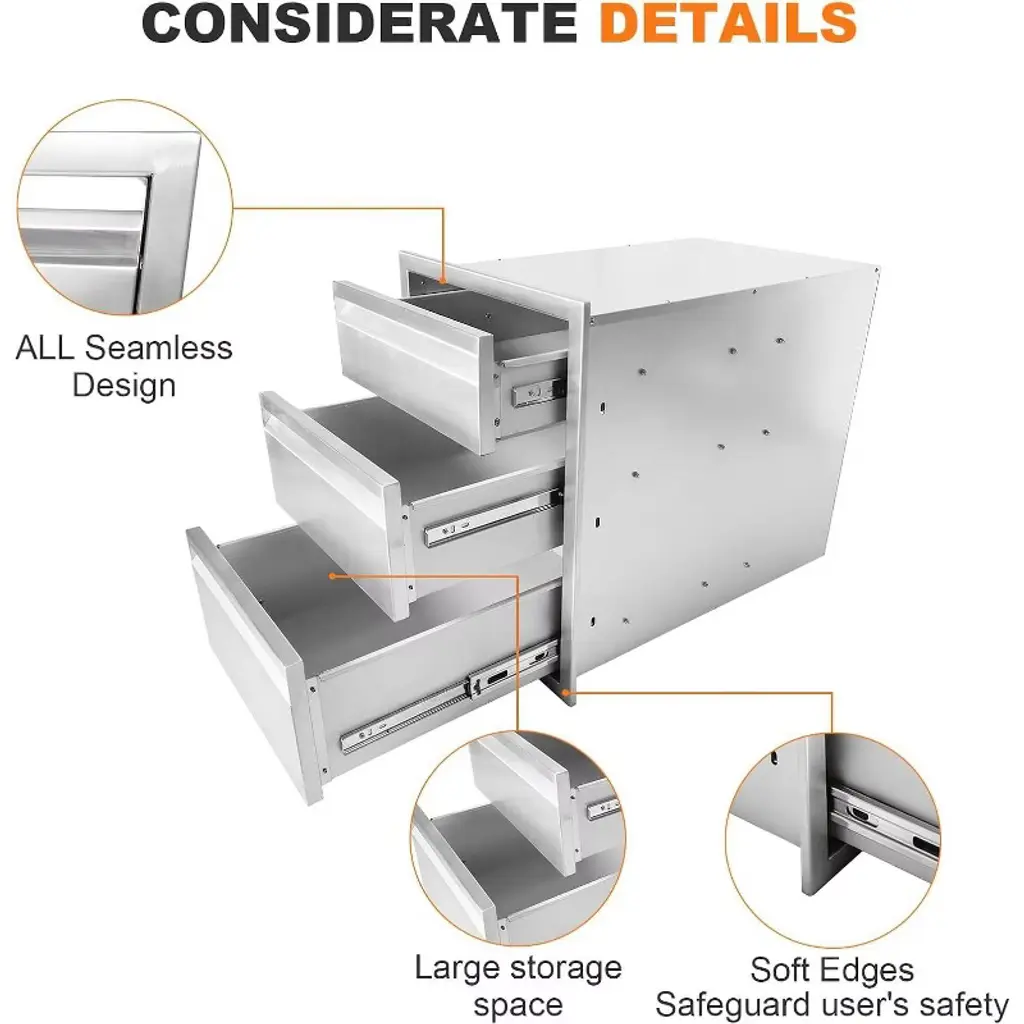 CONSIDERATE DETAILS

ALL Seamless Design

Large storage space

Soft Edges Safeguard user's safety