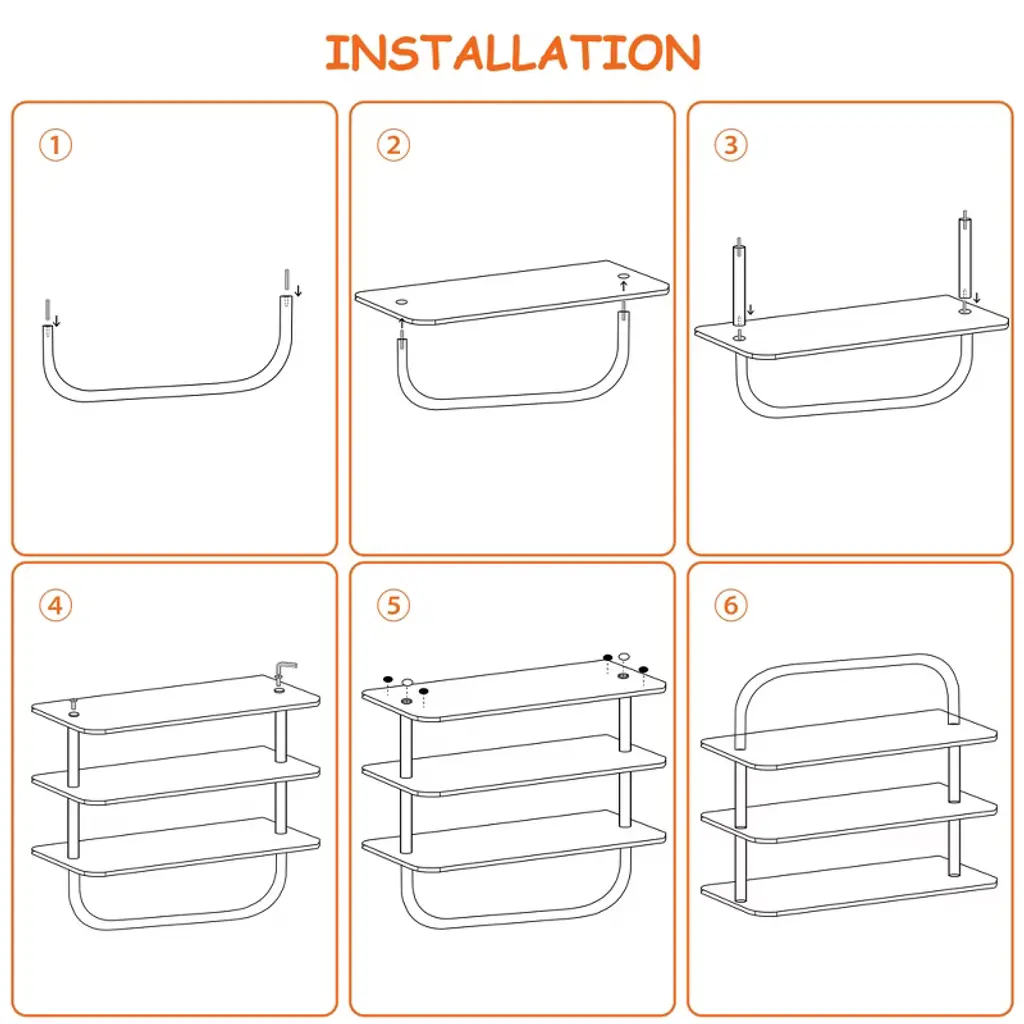 INSTALLATION

①

②

③

④

⑤

⑥