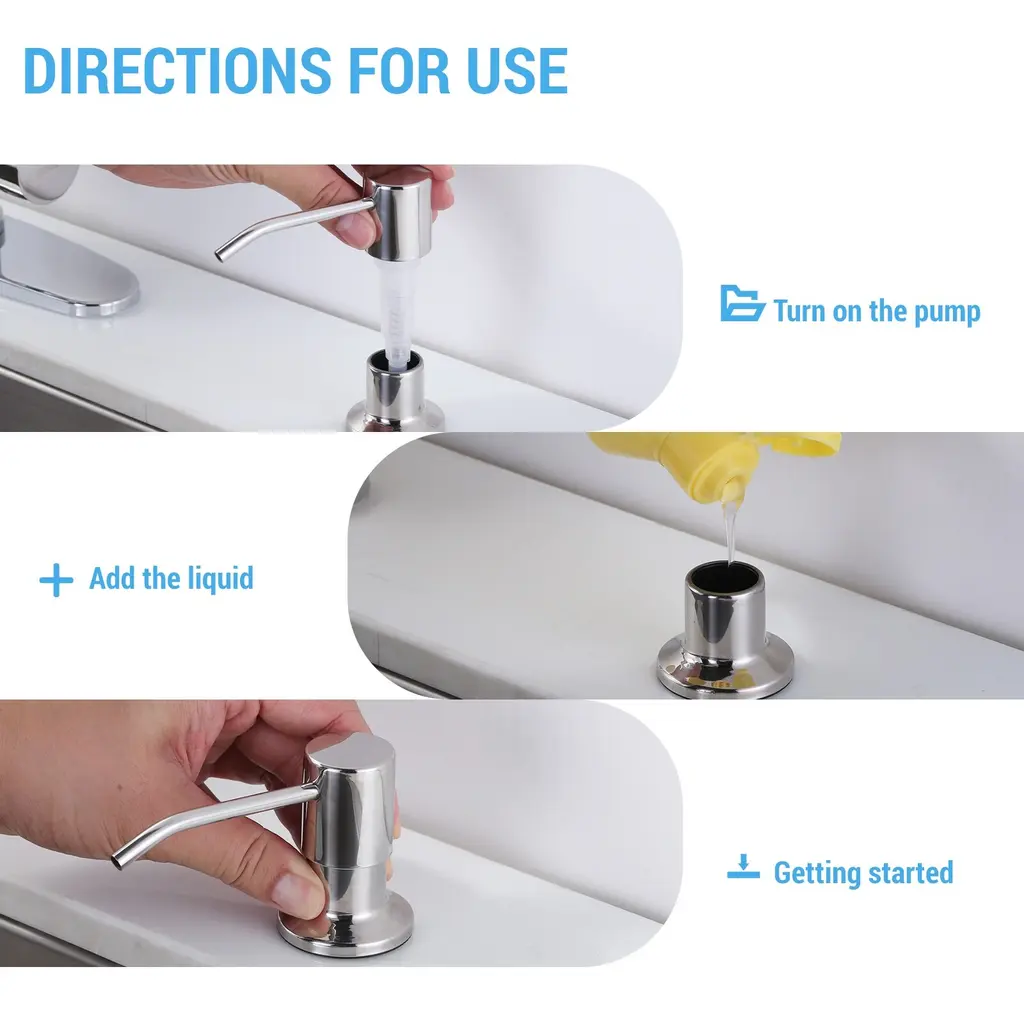 DIRECTIONS FOR USE

Turn on the pump

Add the liquid

Getting started