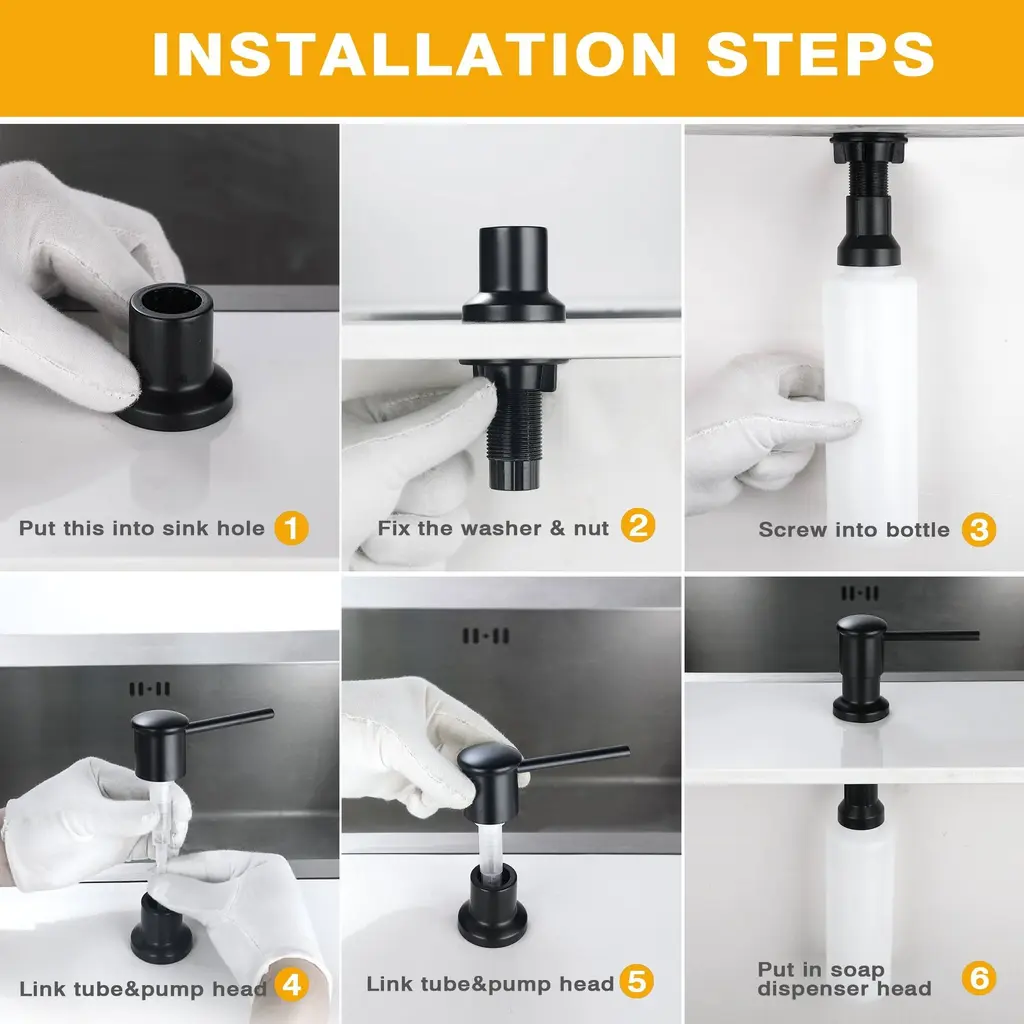 INSTALLATION STEPS

Put this into sink hole 1

Fix the washer & nut 2

Screw into bottle 3

Link tube&pump head 4

Link tube&pump head 5

Put in soap dispenser head 6