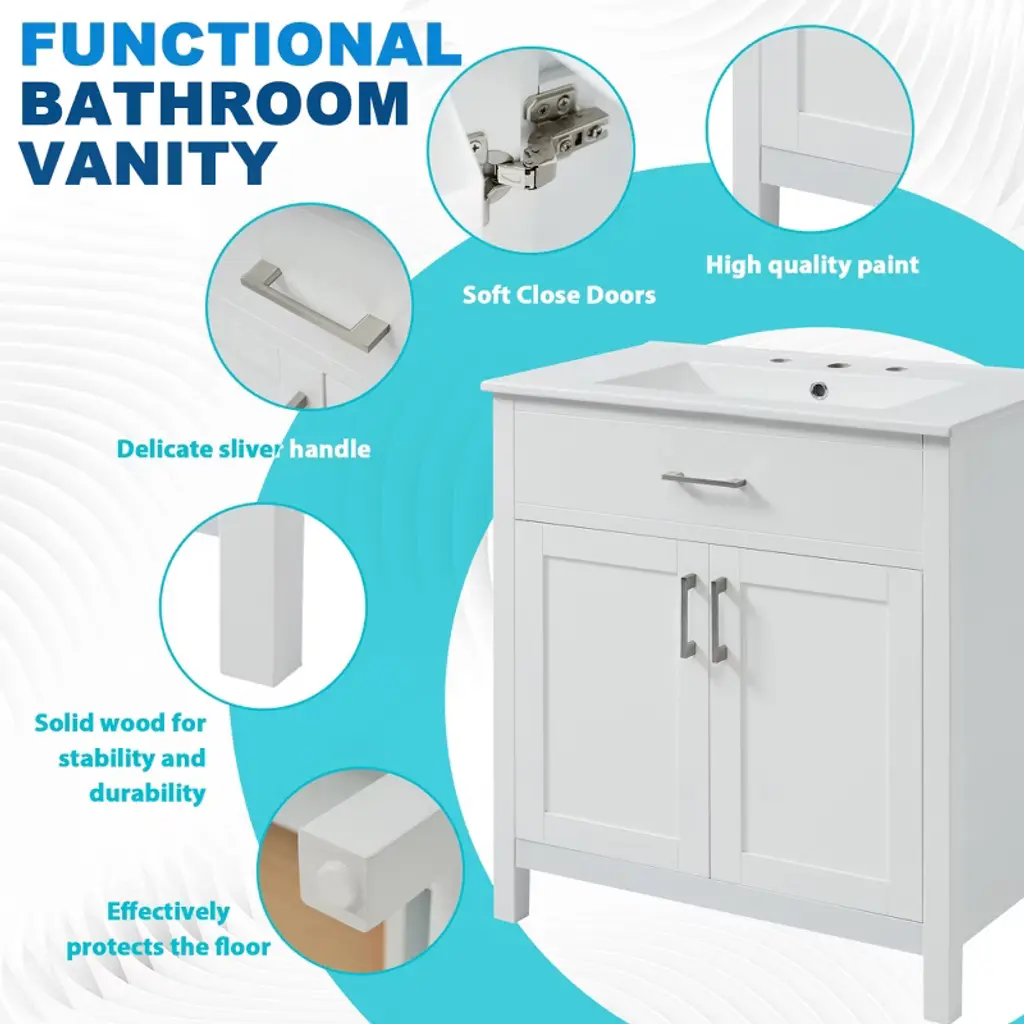 FUNCTIONAL BATHROOM VANITY

Soft Close Doors

High quality paint

Delicate sliver handle

Solid wood for stability and durability

Effectively protects the floor