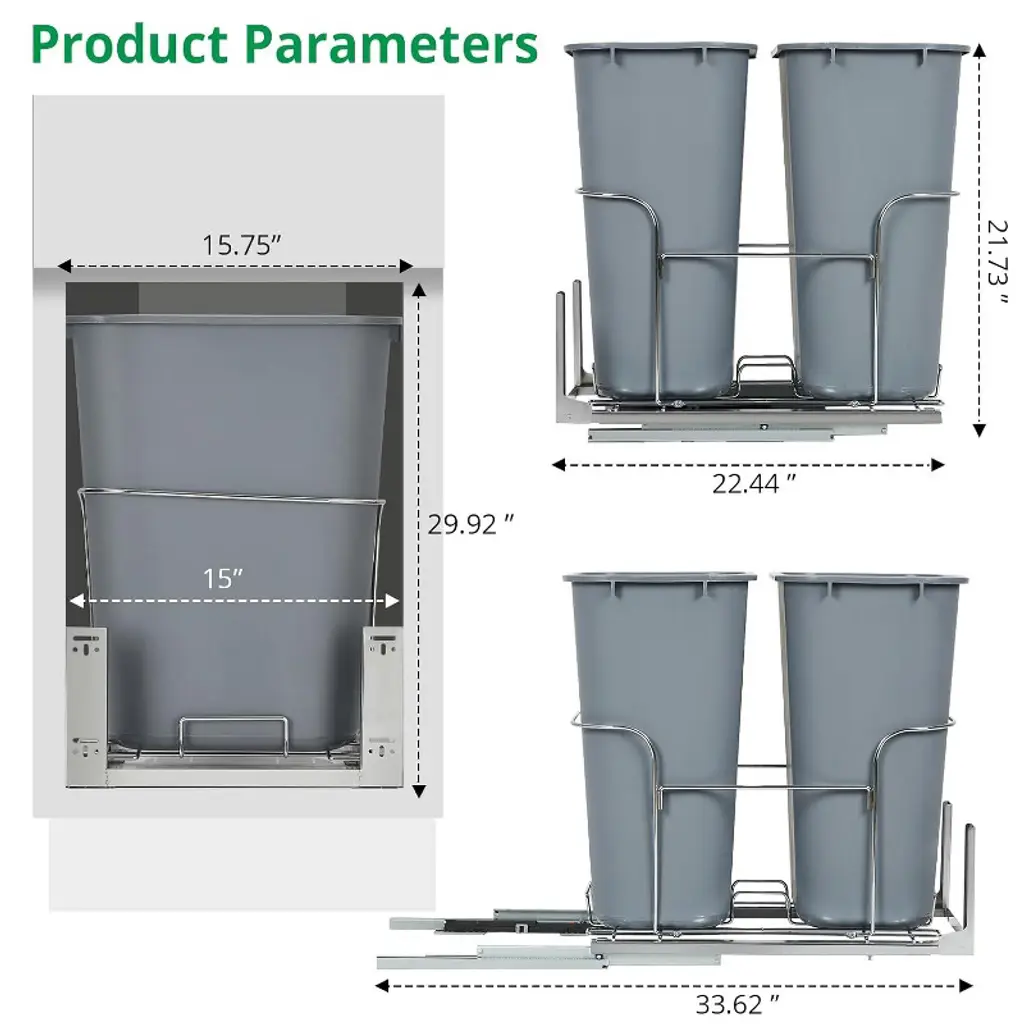 Product Parameters

15.75″

29.92 ″

15″

21.73 ″

22.44 ″

33.62 ″