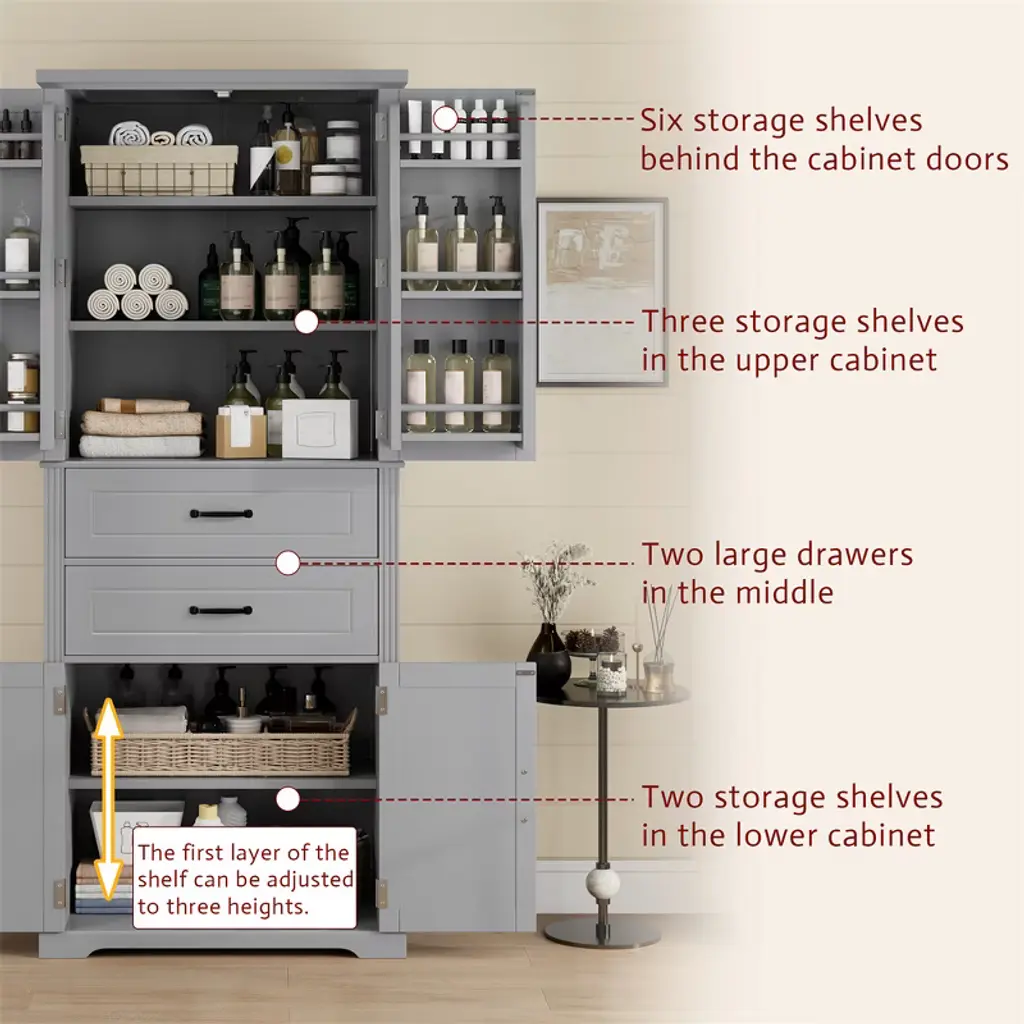 Six storage shelves behind the cabinet doors

Three storage shelves in the upper cabinet

Two large drawers in the middle

Two storage shelves in the lower cabinet

The first layer of the shelf can be adjusted to three heights.