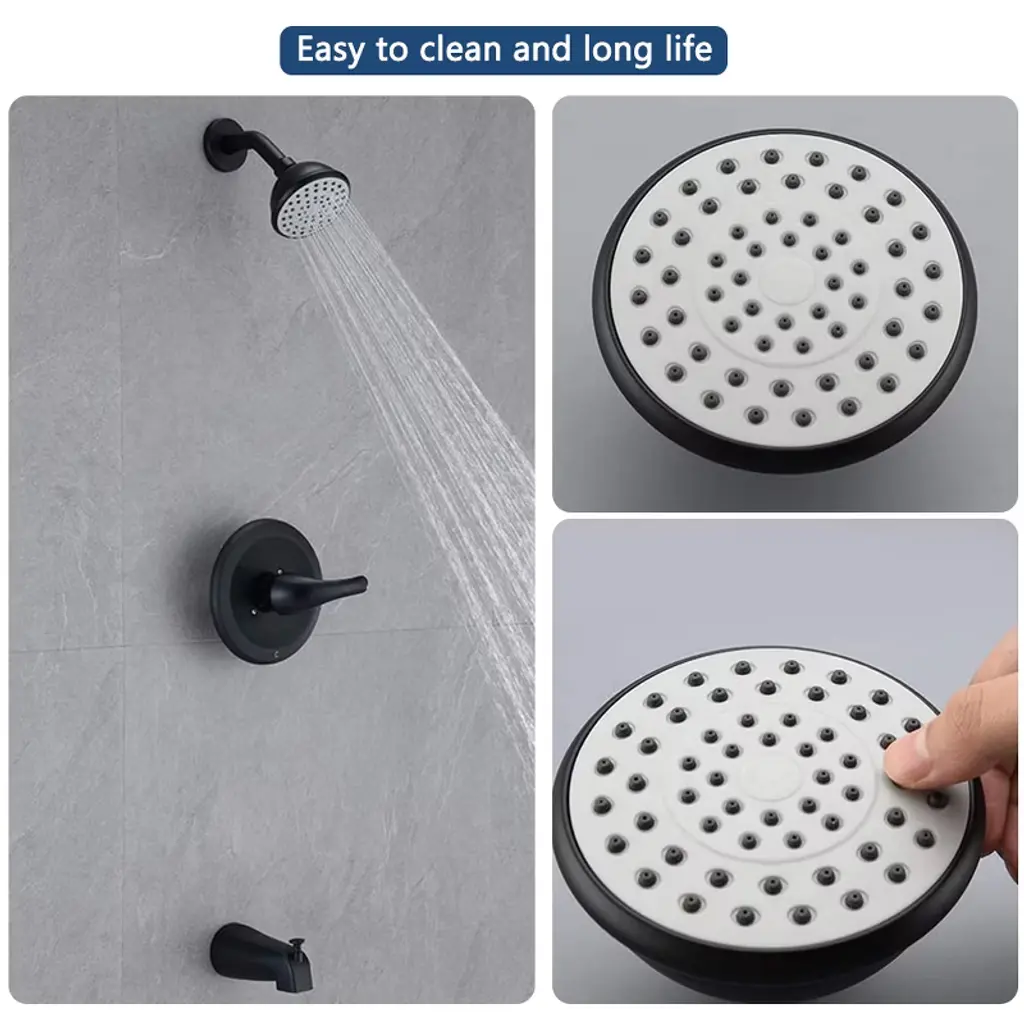 Easy to clean and long life