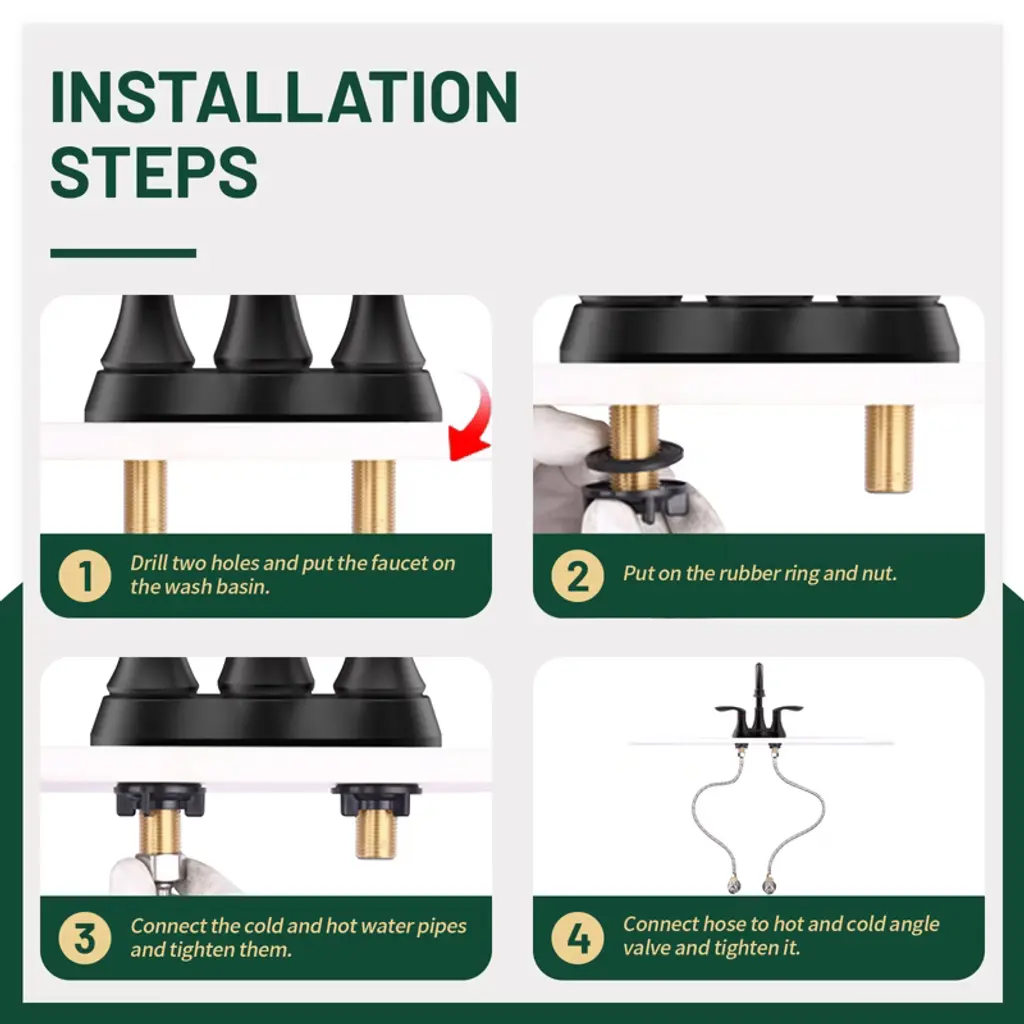 INSTALLATION STEPS

1 Drill two holes and put the faucet on the wash basin.

2 Put on the rubber ring and nut.

3 Connect the cold and hot water pipes and tighten them.

4 Connect hose to hot and cold angle valve and tighten it.