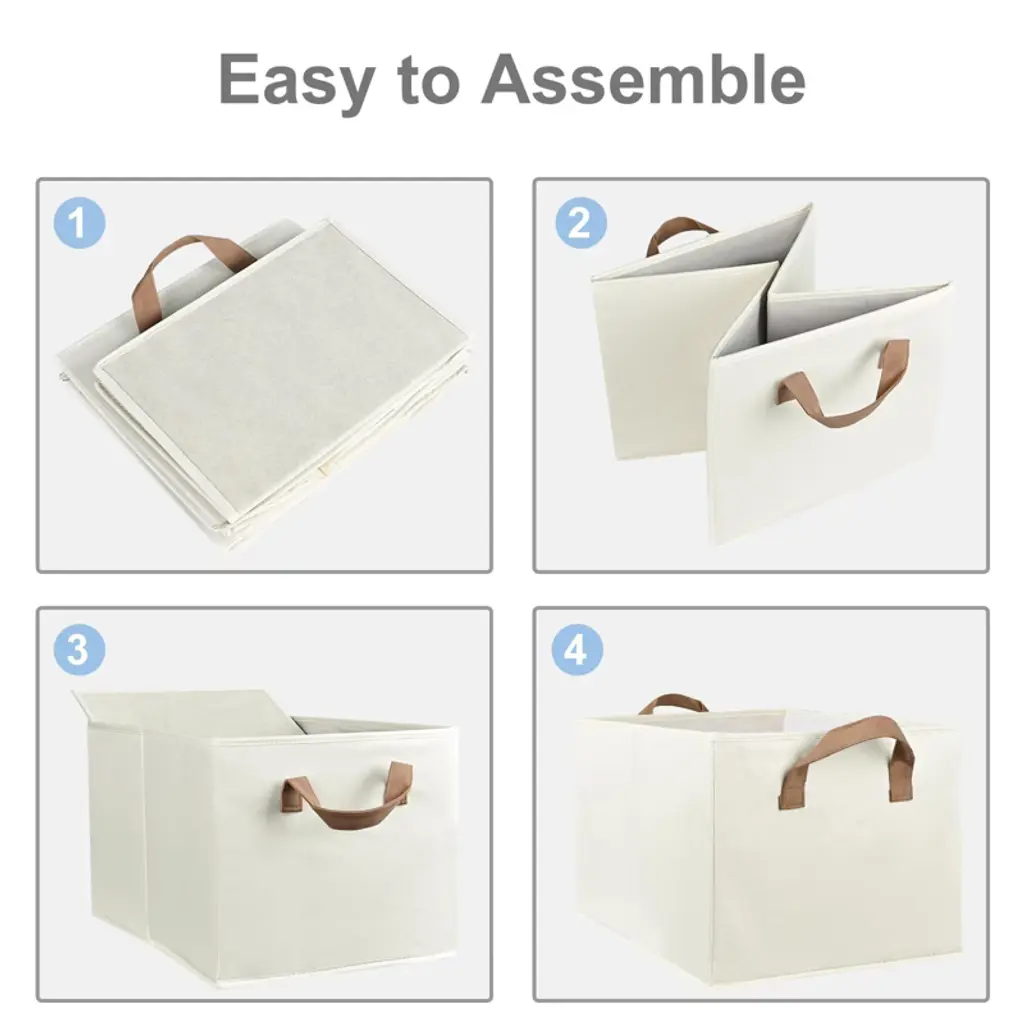 Easy to Assemble

1

2

3

4