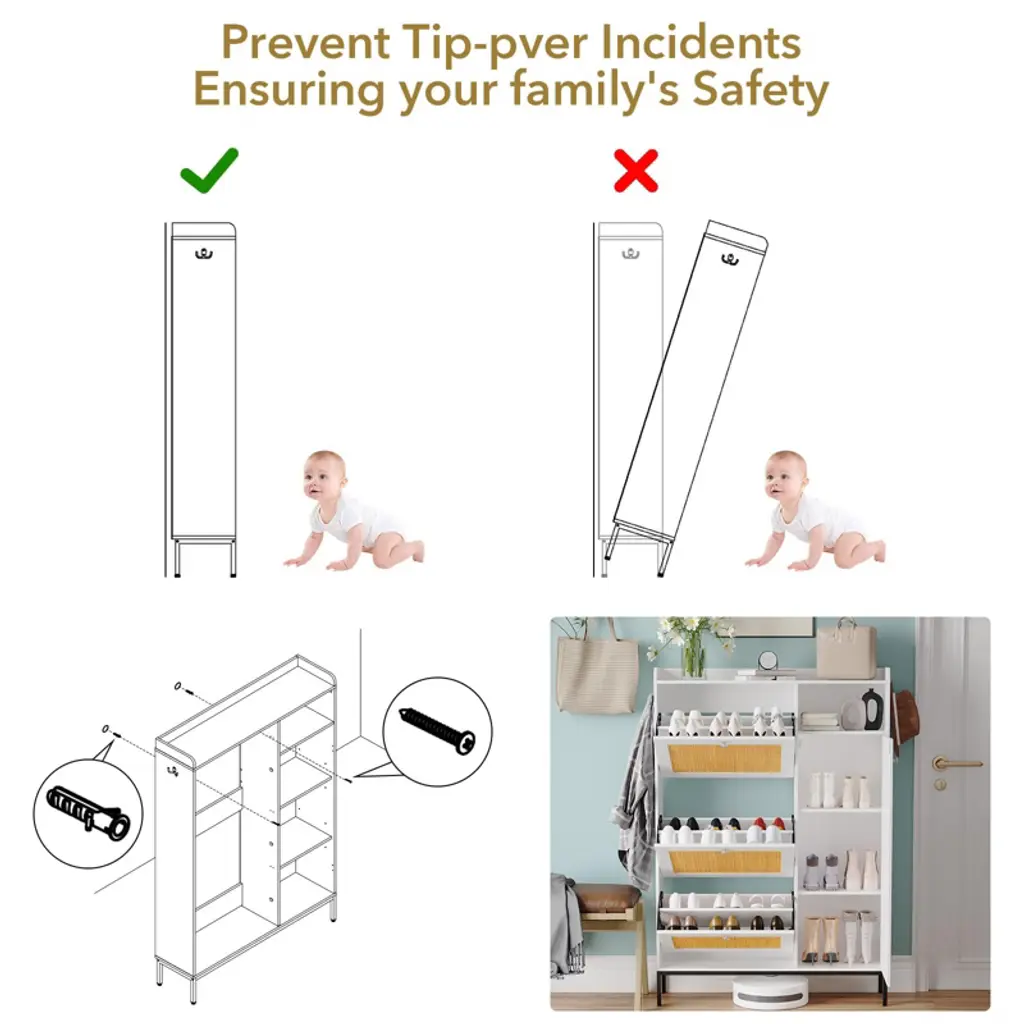 Prevent Tip-pver Incidents
Ensuring your family's Safety