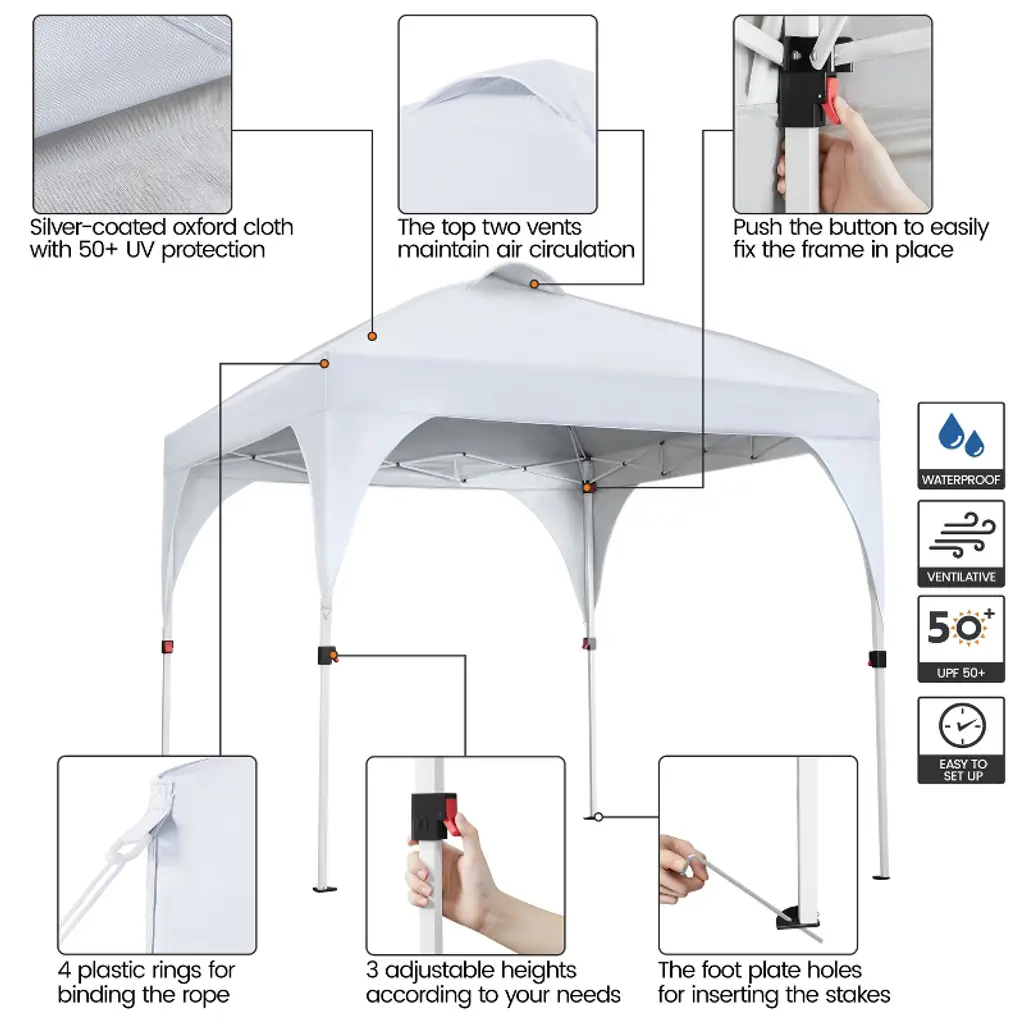 Silver-coated oxford cloth with 50+ UV protection

The top two vents maintain air circulation

Push the button to easily fix the frame in place

WATERPROOF

VENTILATIVE

50+

UPF 50+

EASY TO SET UP

4 plastic rings for binding the rope

3 adjustable heights according to your needs

The foot plate holes for inserting the stakes