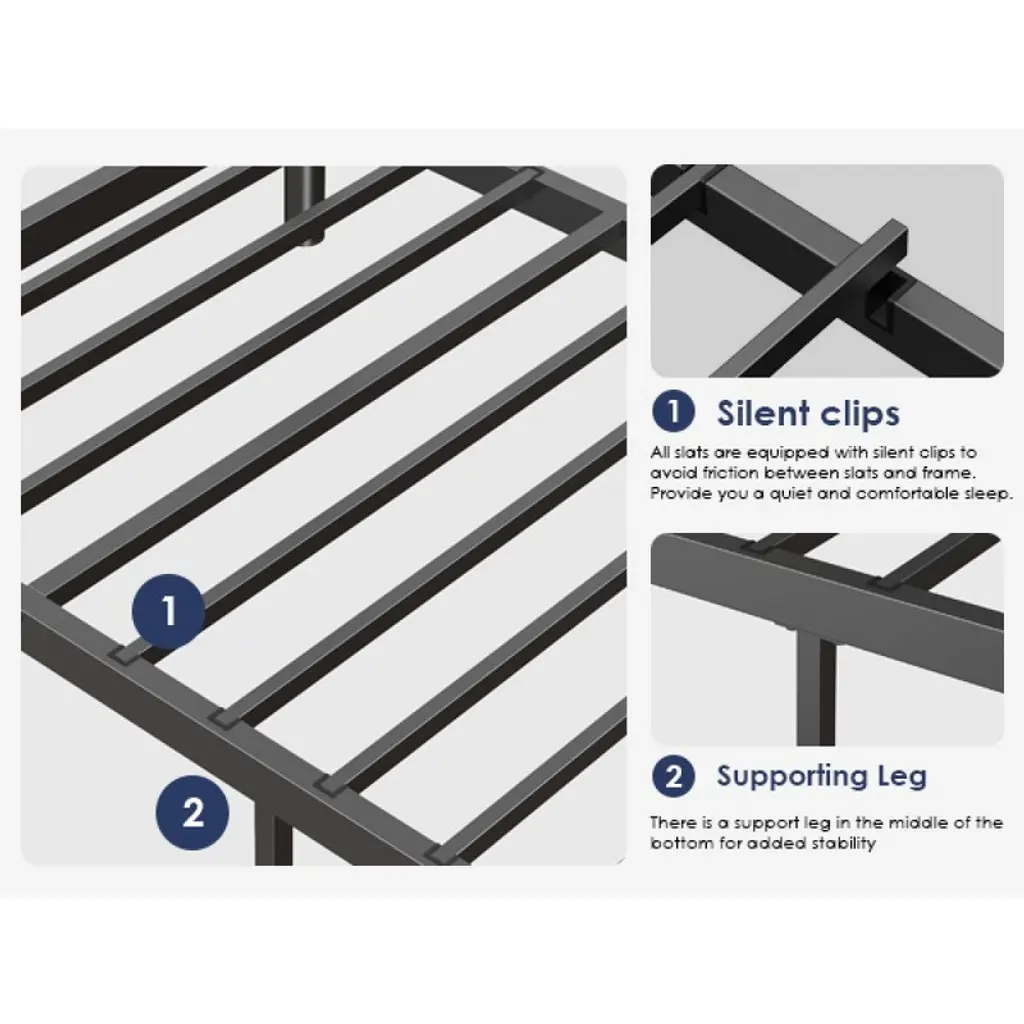 1

2

1 Silent clips

All slats are equipped with silent clips to avoid friction between slats and frame. Provide you a quiet and comfortable sleep.

2 Supporting Leg

There is a support leg in the middle of the bottom for added stability