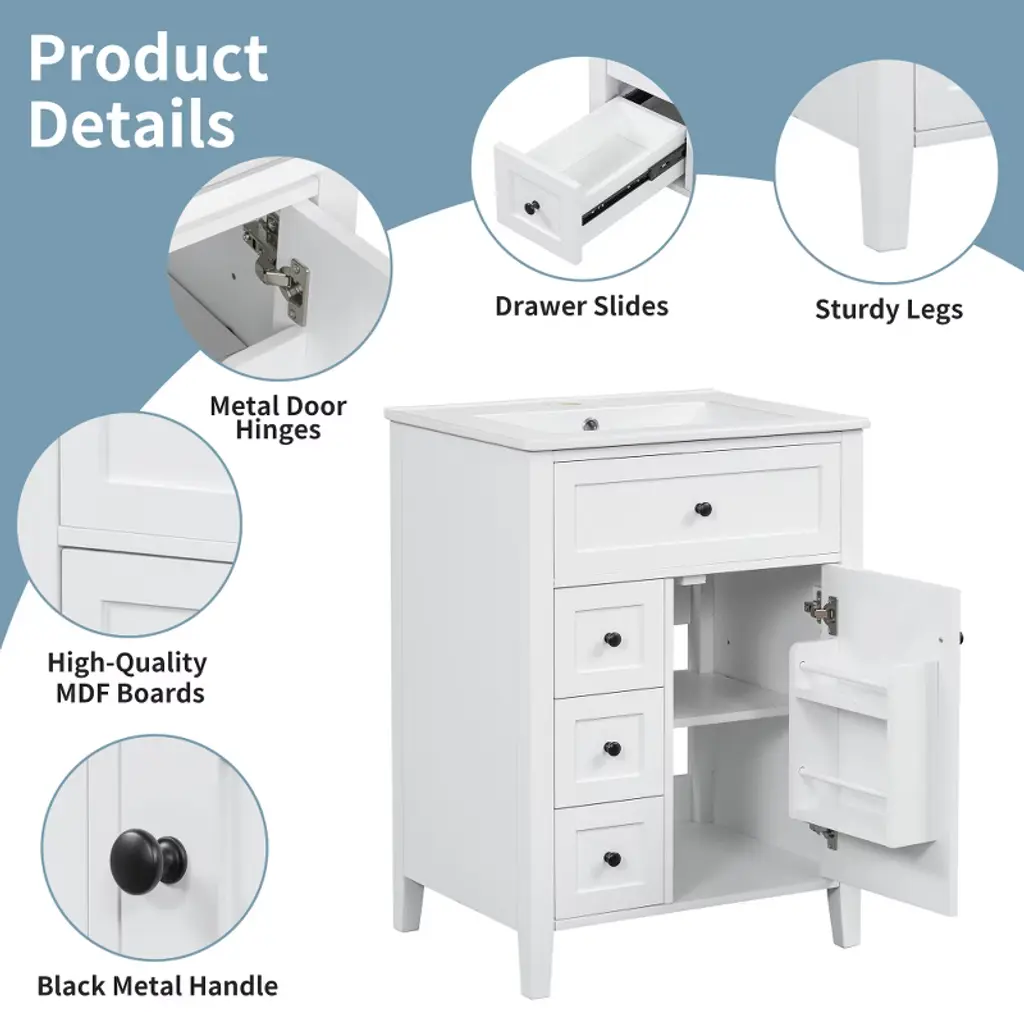 Product Details

Drawer Slides

Sturdy Legs

Metal Door Hinges

High-Quality MDF Boards

Black Metal Handle