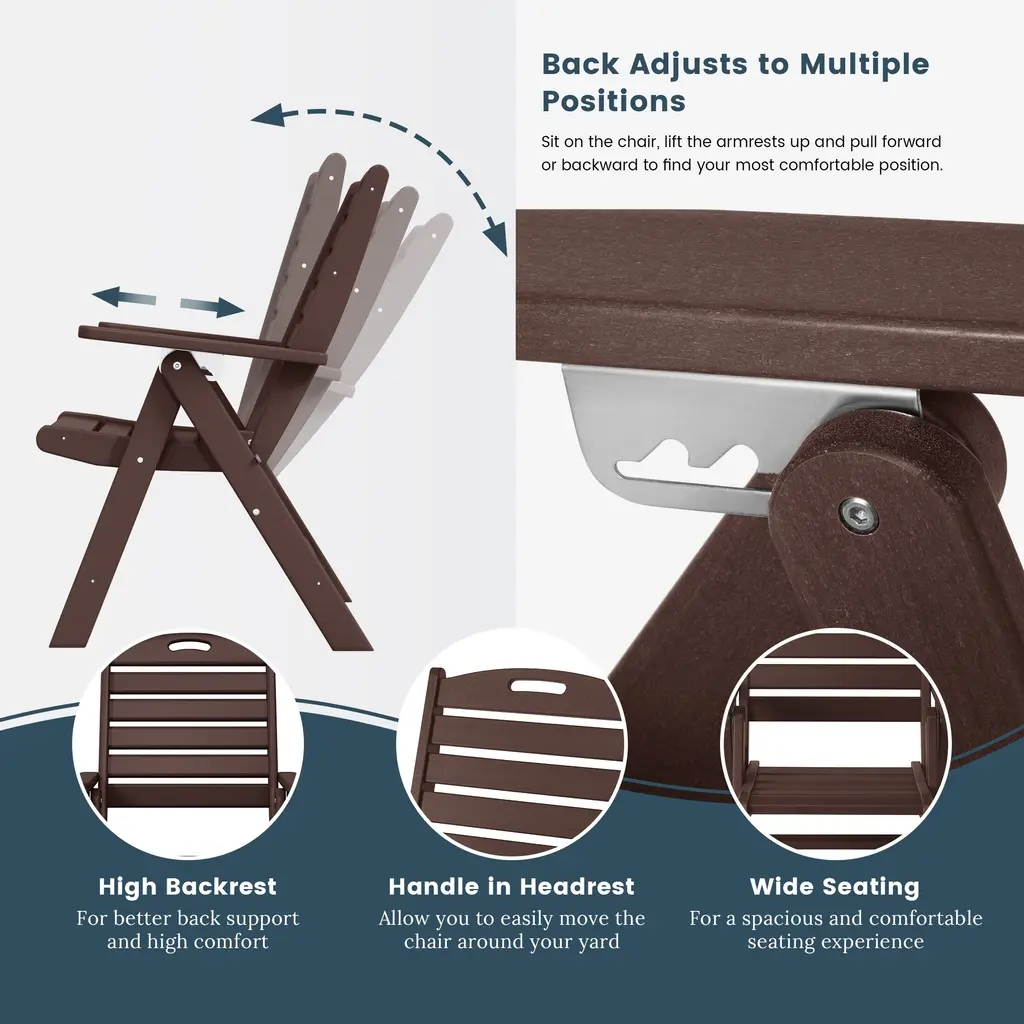 Back Adjusts to Multiple Positions

Sit on the chair, lift the armrests up and pull forward or backward to find your most comfortable position.

High Backrest
For better back support and high comfort

Handle in Headrest
Allow you to easily move the chair around your yard

Wide Seating
For a spacious and comfortable seating experience