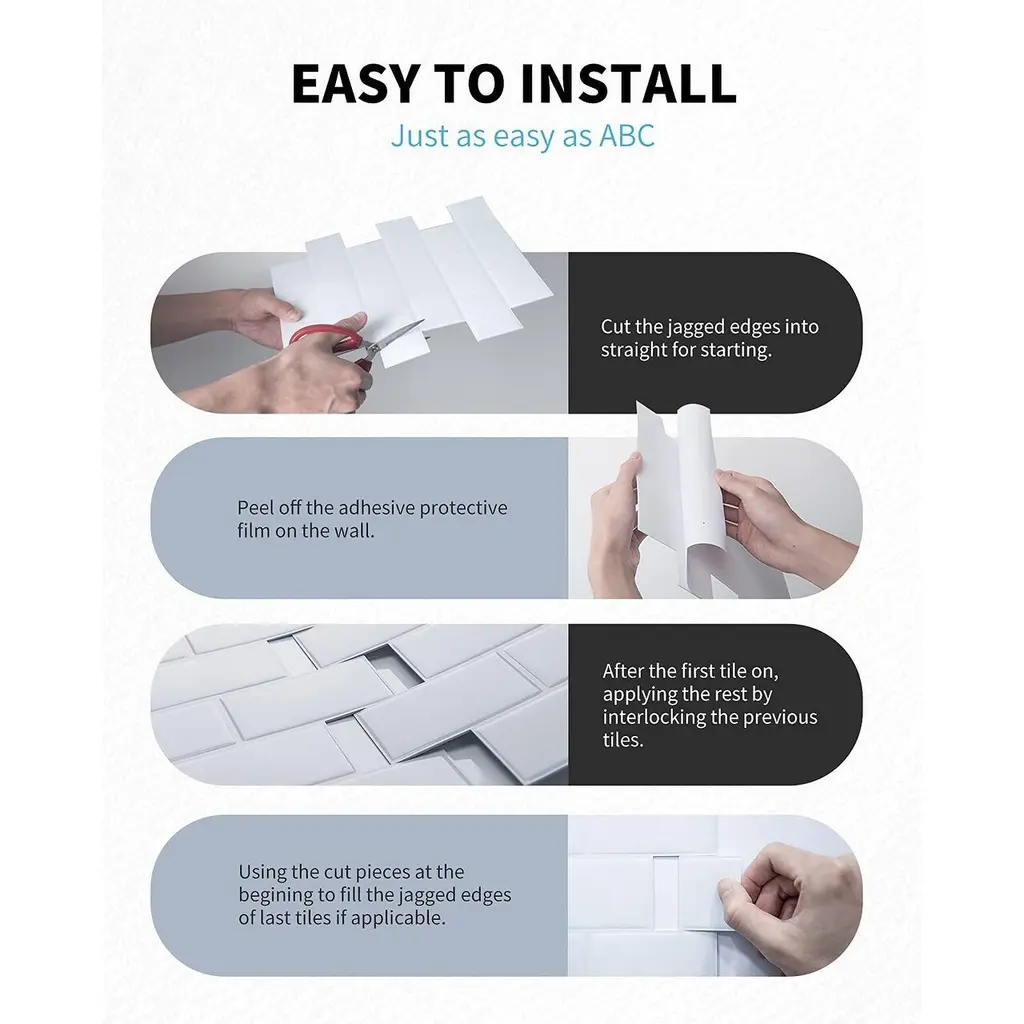 EASY TO INSTALL
Just as easy as ABC

Cut the jagged edges into straight for starting.

Peel off the adhesive protective film on the wall.

After the first tile on, applying the rest by interlocking the previous tiles.

Using the cut pieces at the begining to fill the jagged edges of last tiles if applicable.