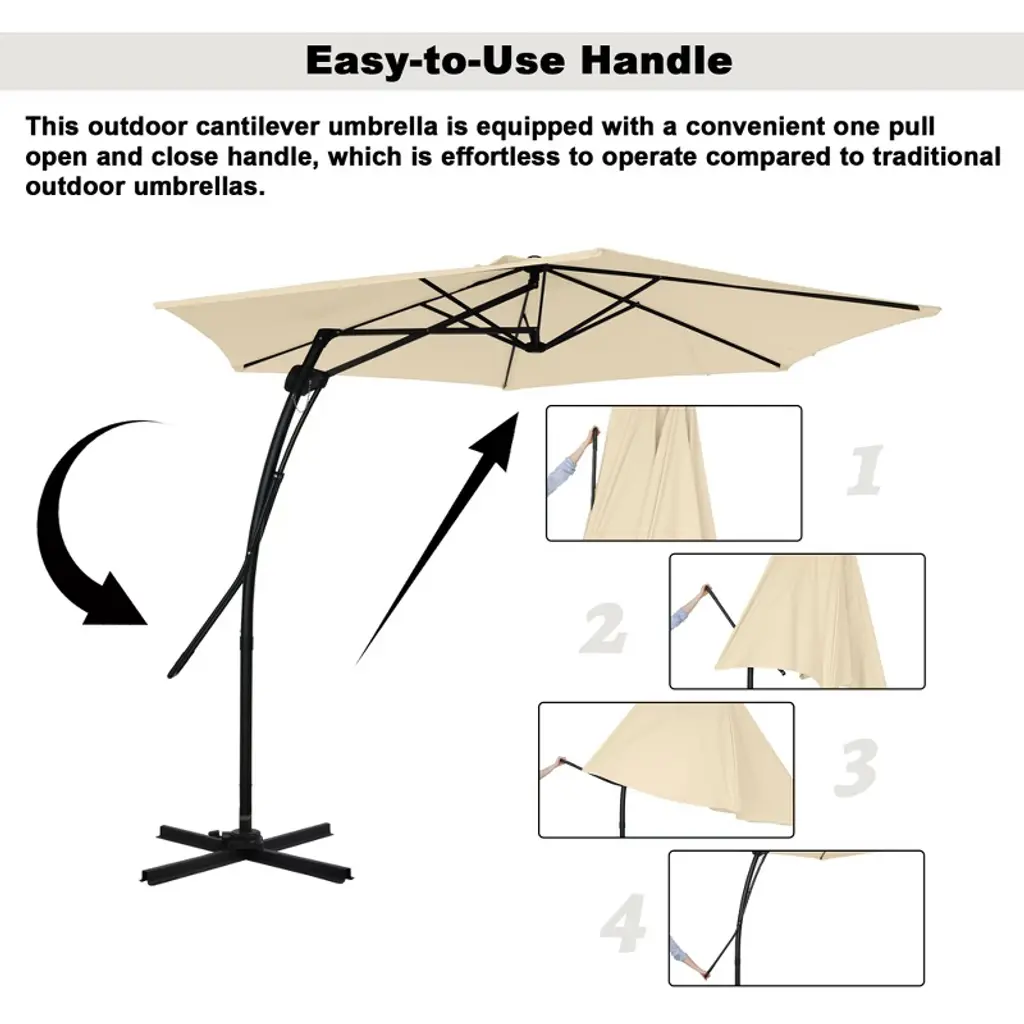 Easy-to-Use Handle

This outdoor cantilever umbrella is equipped with a convenient one pull open and close handle, which is effortless to operate compared to traditional outdoor umbrellas.

1

2

3

4