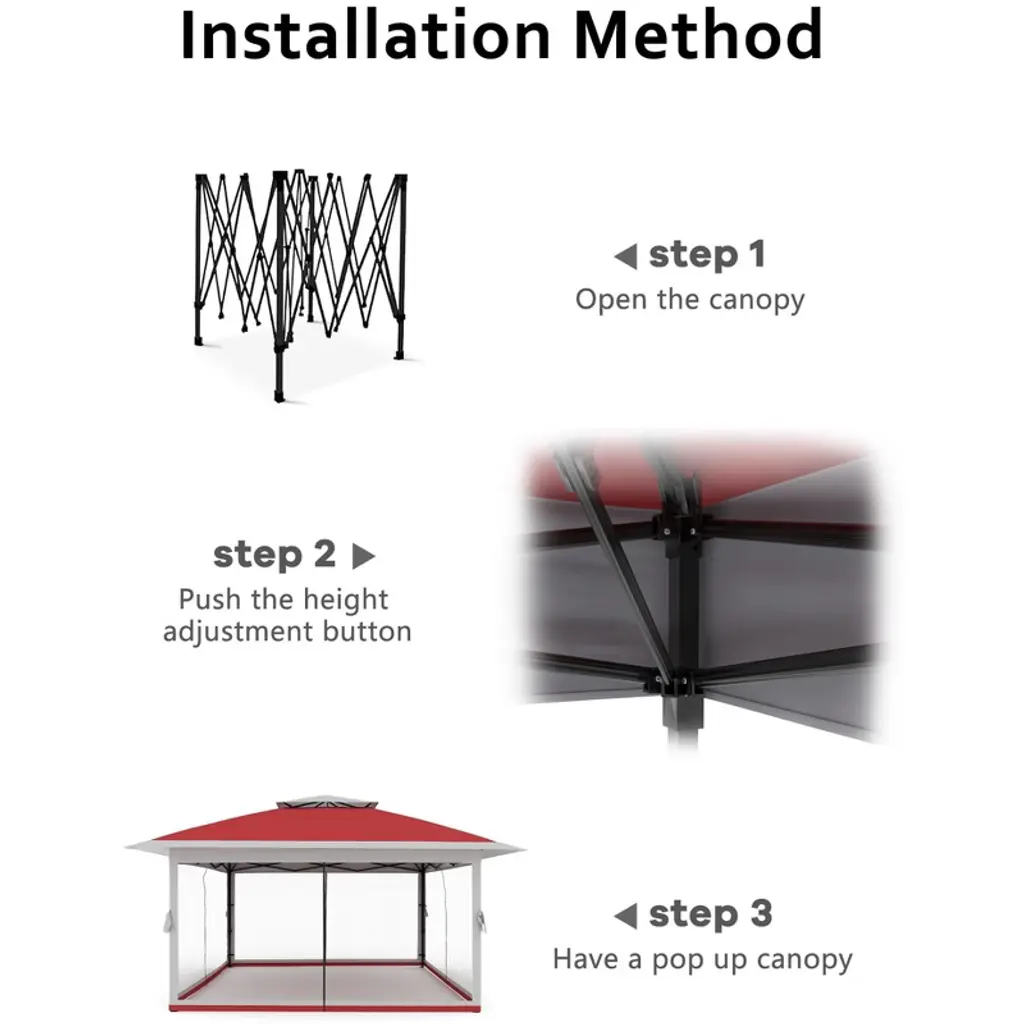 Installation Method

◀ step 1
Open the canopy

step 2 ▶
Push the height adjustment button

◀ step 3
Have a pop up canopy