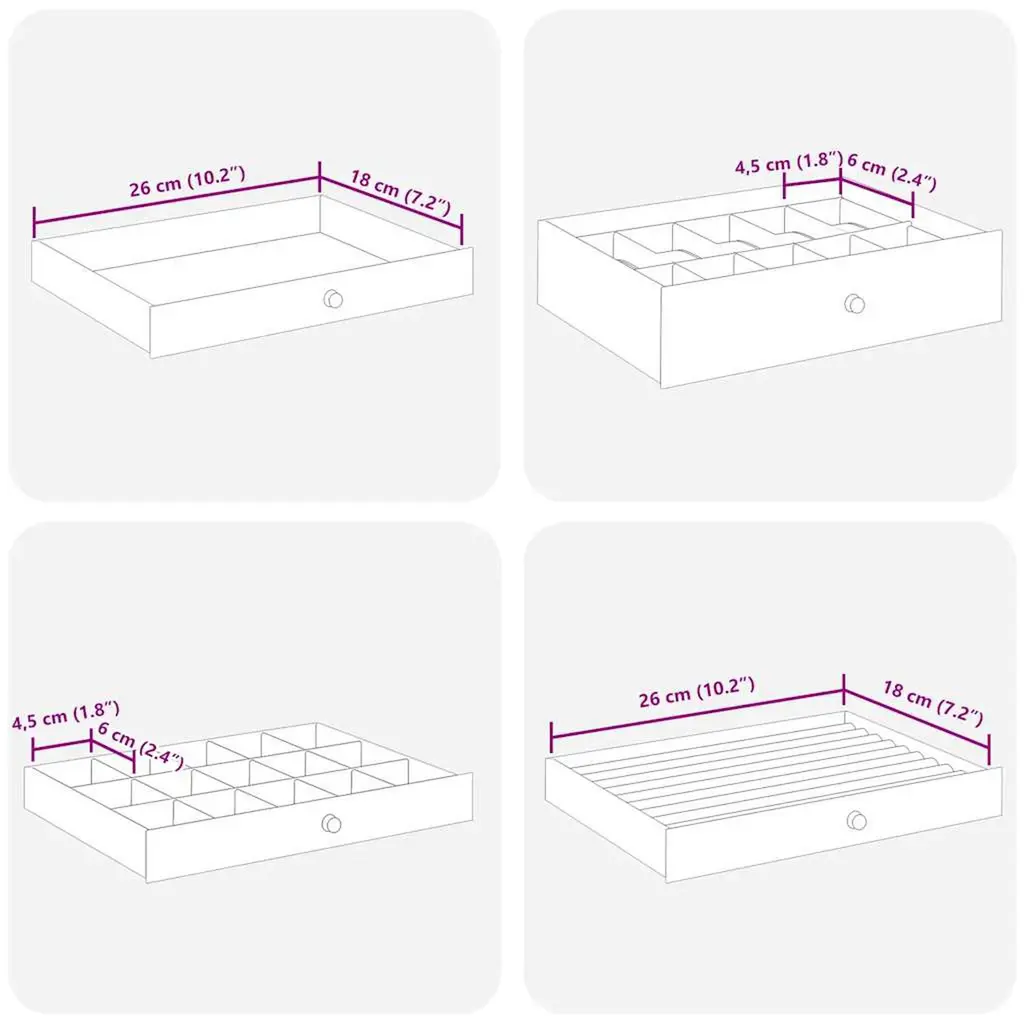 26 cm (10.2″)
18 cm (7.2″)

4,5 cm (1.8″)
6 cm (2.4″)

4,5 cm (1.8″)
6 cm (2.4″)

26 cm (10.2″)
18 cm (7.2″)