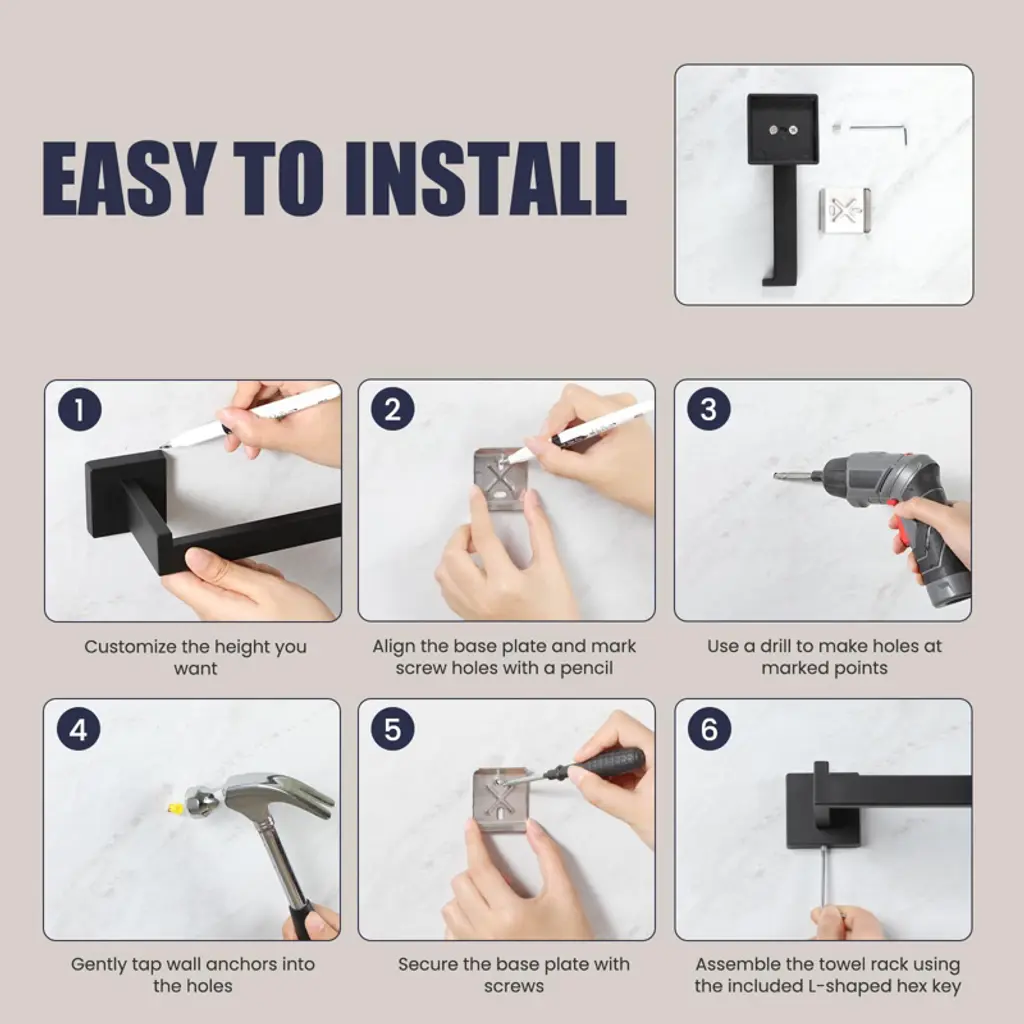 EASY TO INSTALL

1

Customize the height you want

2

Align the base plate and mark screw holes with a pencil

3

Use a drill to make holes at marked points

4

Gently tap wall anchors into the holes

5

Secure the base plate with screws

6

Assemble the towel rack using the included L-shaped hex key