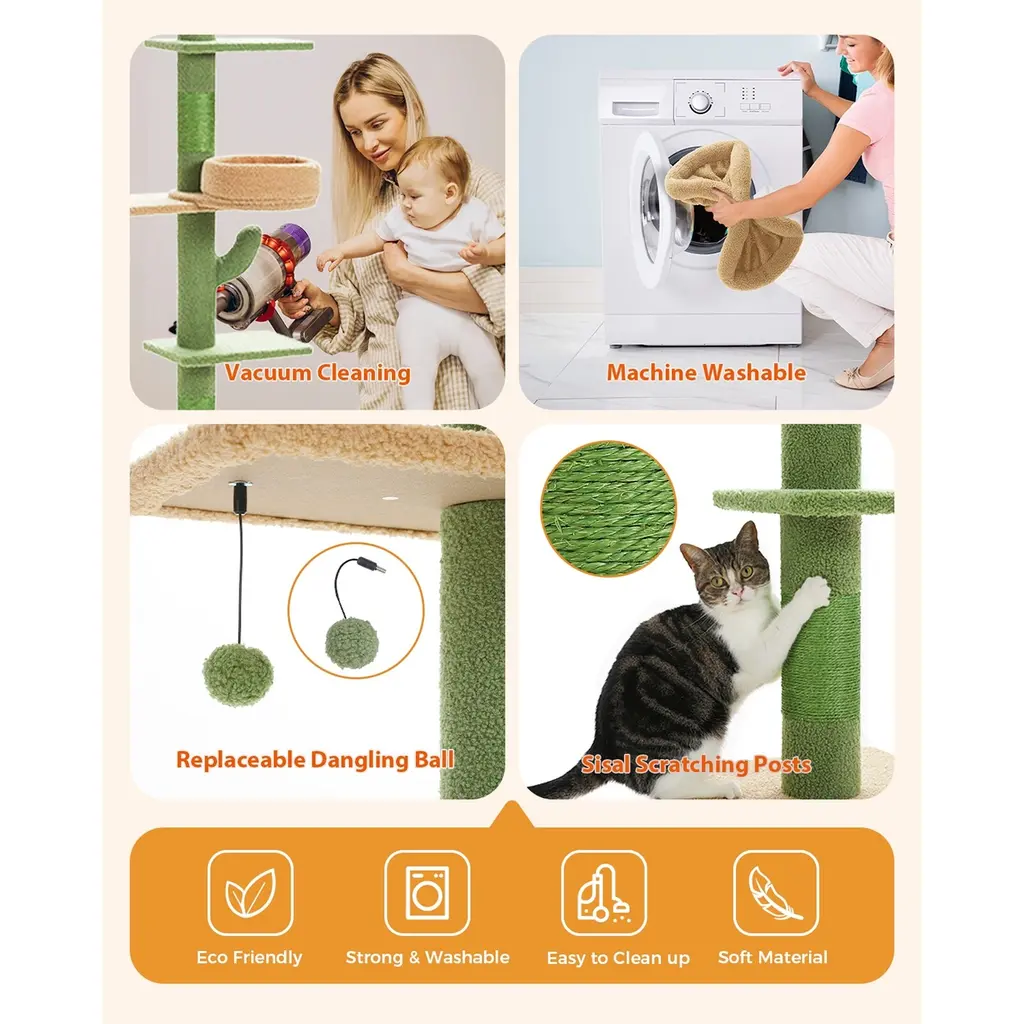 Vacuum Cleaning

Machine Washable

Replaceable Dangling Ball

Sisal Scratching Posts

Eco Friendly

Strong & Washable

Easy to Clean up

Soft Material